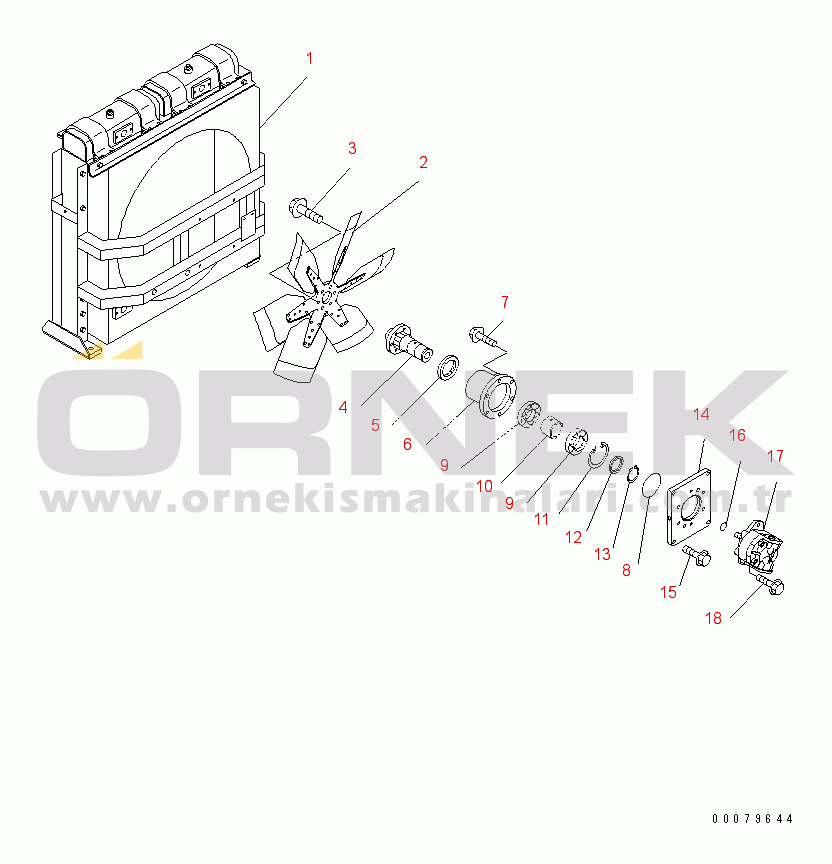 1
3
2
7
4
5
6
9
10
9
11
12
13
8
14
16
17
15
18
ÖRNEK
www.ornekismakinalari.com.tr
00079644