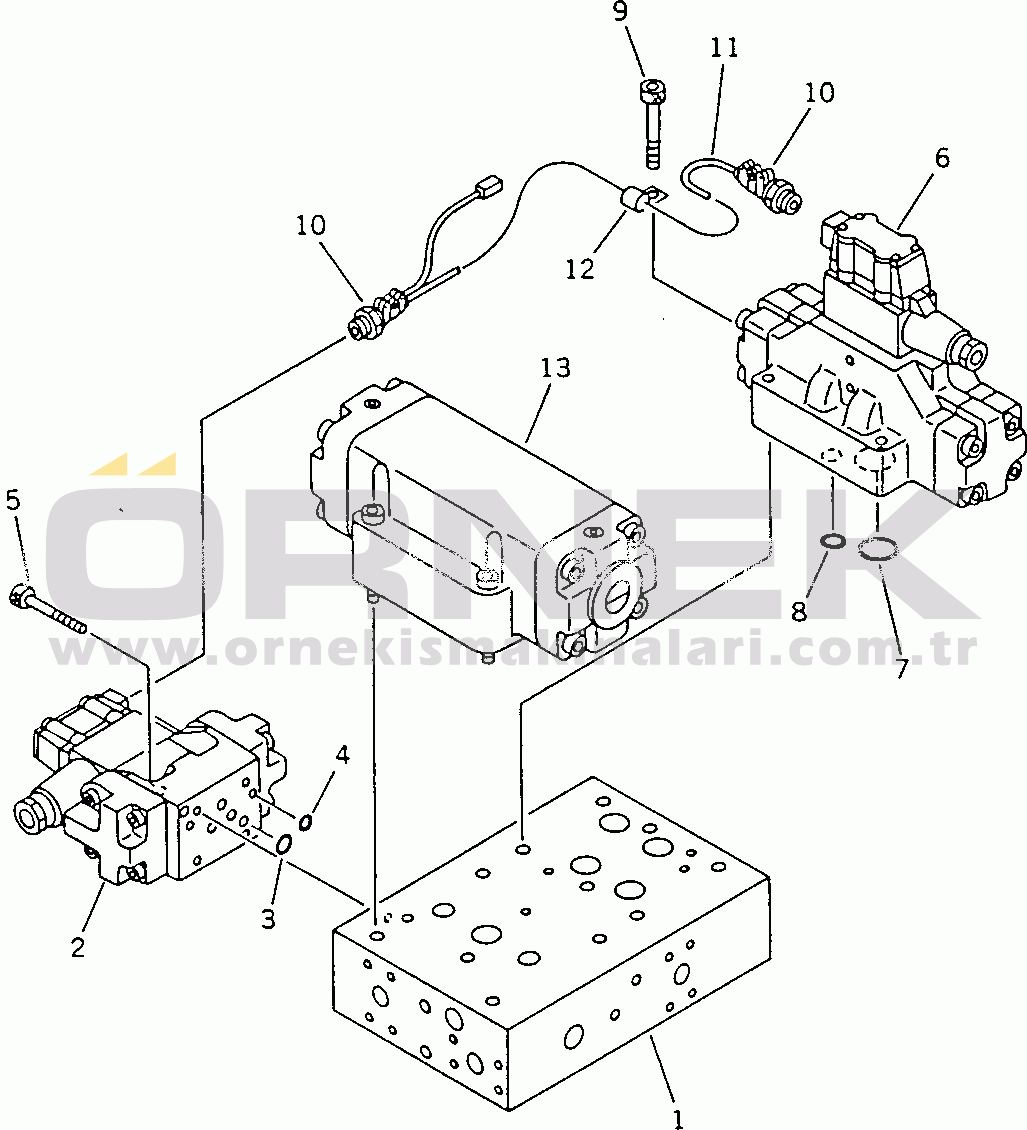 9
11
10
6
10
12
13
5
ÖRNEK
www.ornekismakinalari.com.tr
8
7
4
3
2
1