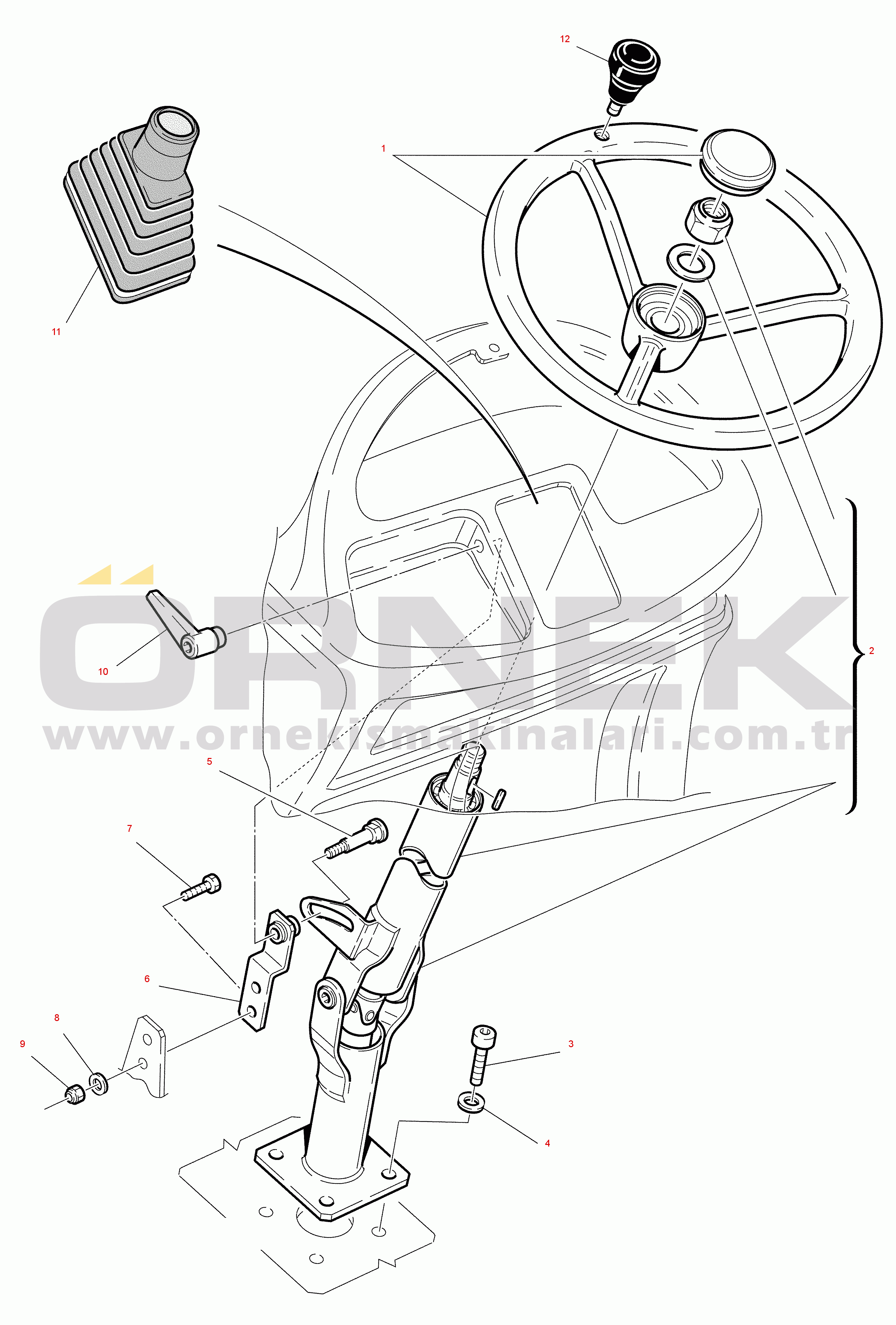 12

1

11

ÖRNEK

www.ornekismakinalari.com.tr

10

2

5

7

6

8

9

3

4