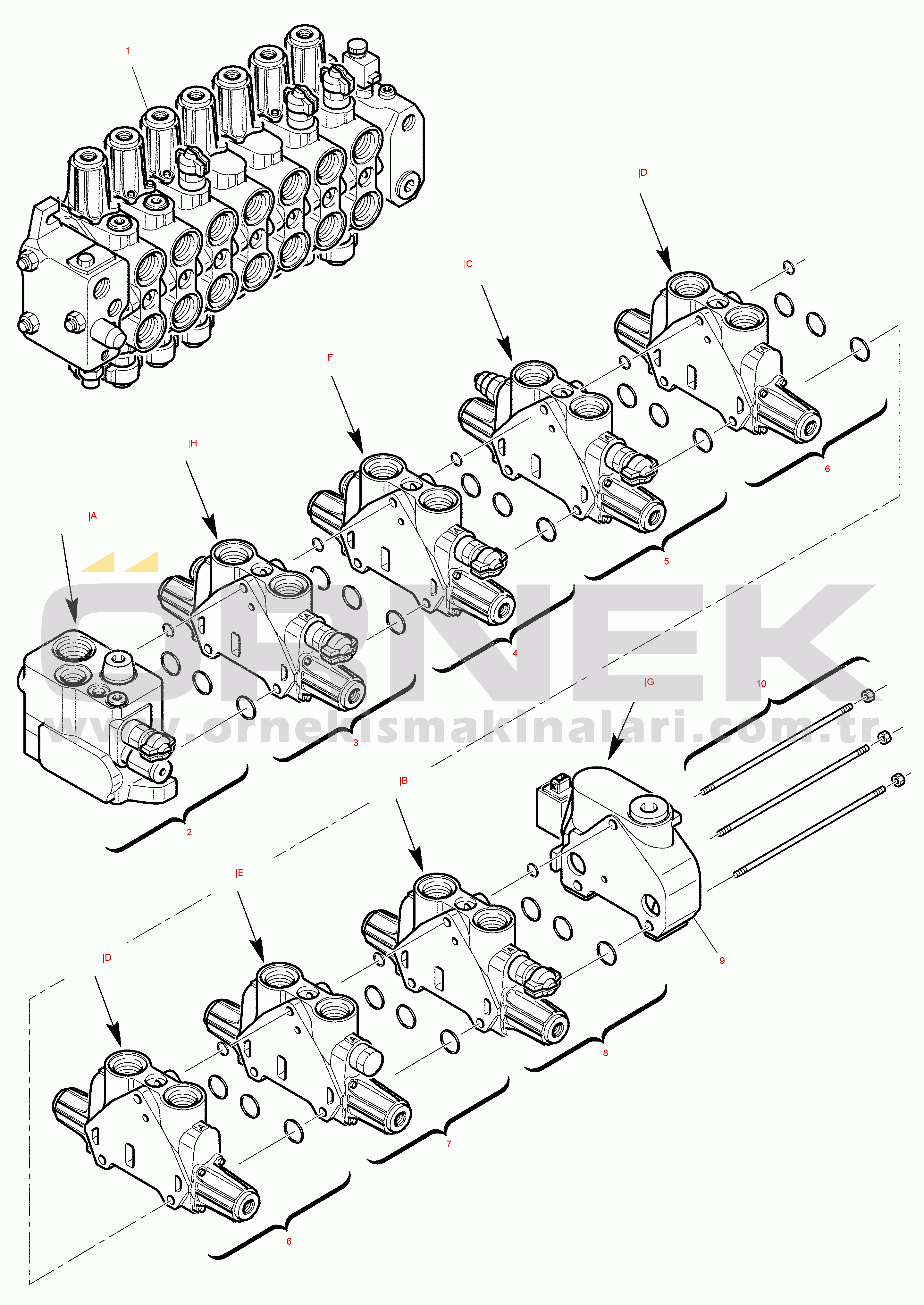 1
|D
|C
|F
|H
|A
6
5
4
3
2
ÖRNEK
www.ornekismakinalari.com.tr
|G
10
|B
|E
|D
9
8
7
6