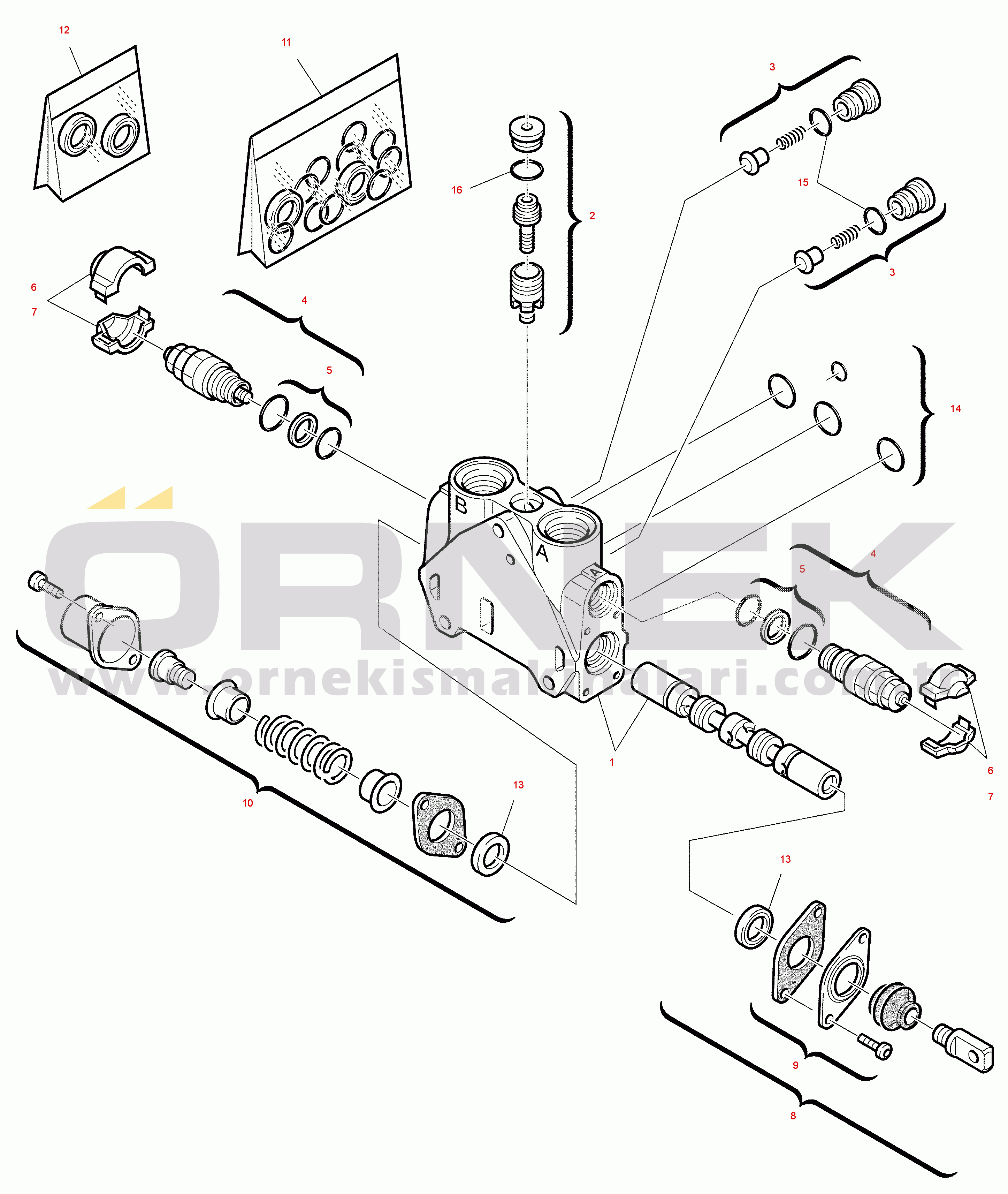 12
11
3
16
2
15
3
6
7
4
5
14
B
A
A
ÖRNEK
www.ornekismakinalari.com.tr
4
5
1
6
7
10
13
13
9
8