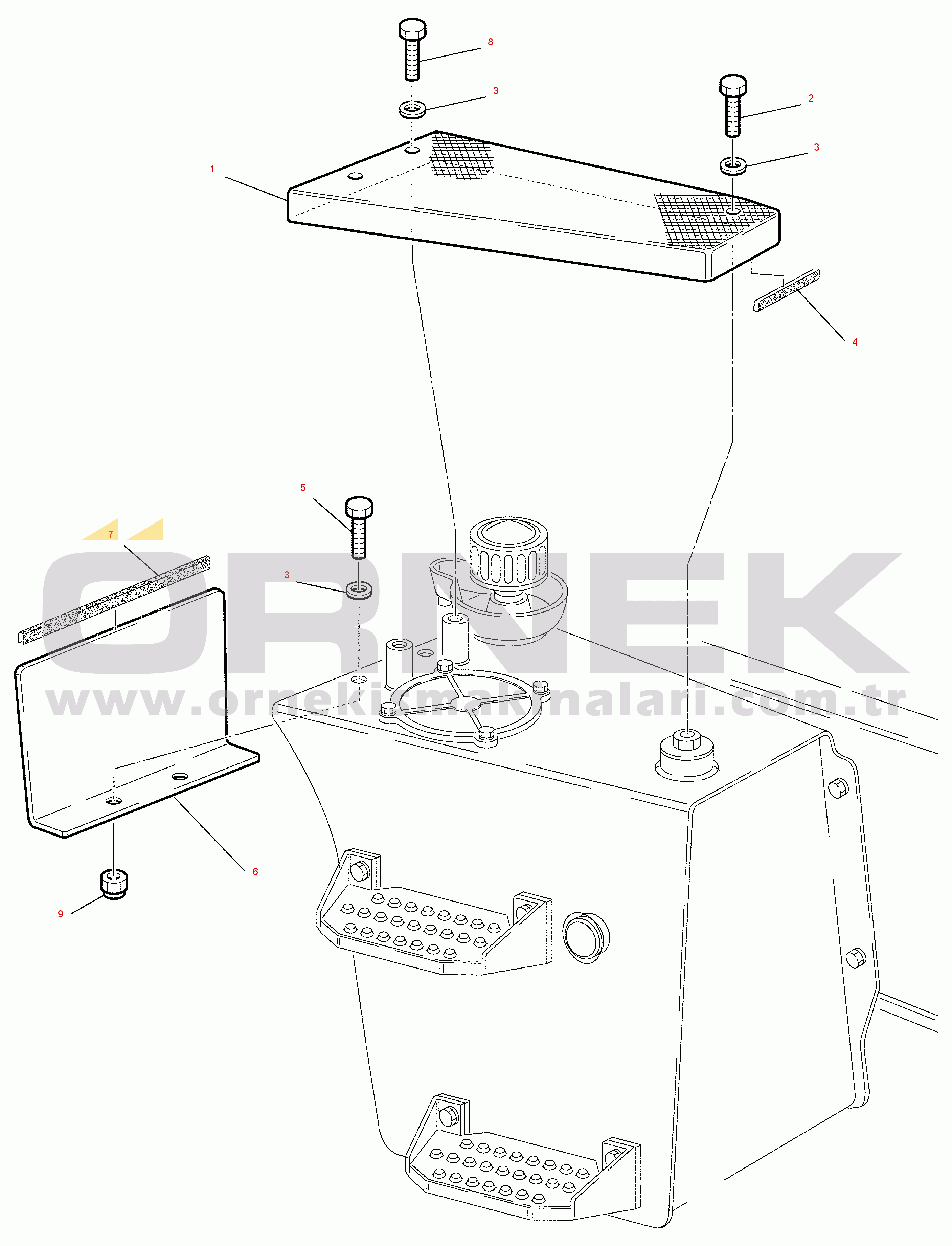 8
3
2
3
1
4
5
7
3
ÖRNEK
www.ornekismakinalari.com.tr
6
9