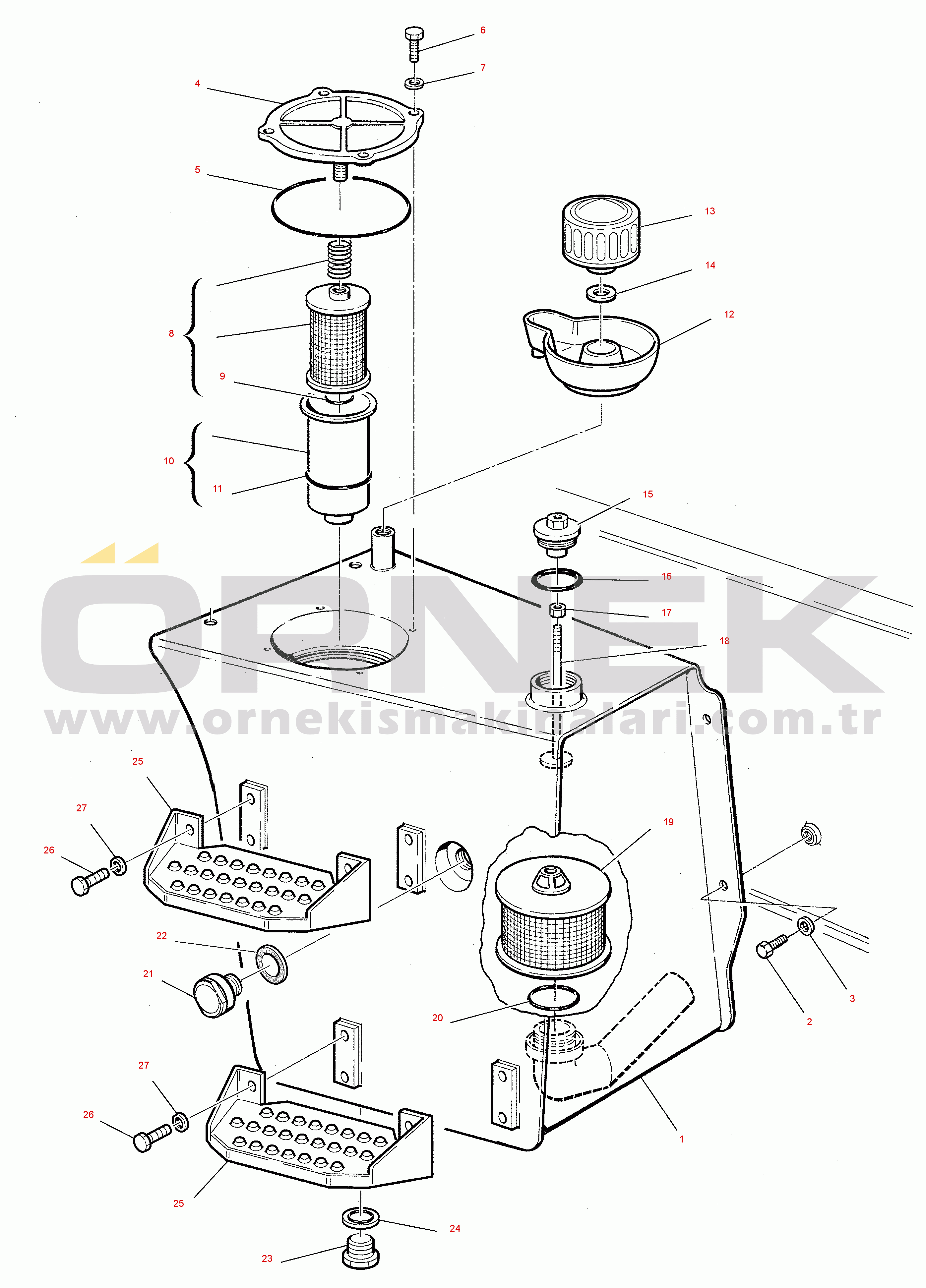 6
7
4
5
13
14
12
8
9
10
11
15
16
17
18
ÖRNEK
www.ornekismakinalari.com.tr
25
27
26
19
22
21
20
3
2
27
26
1
25
24
23