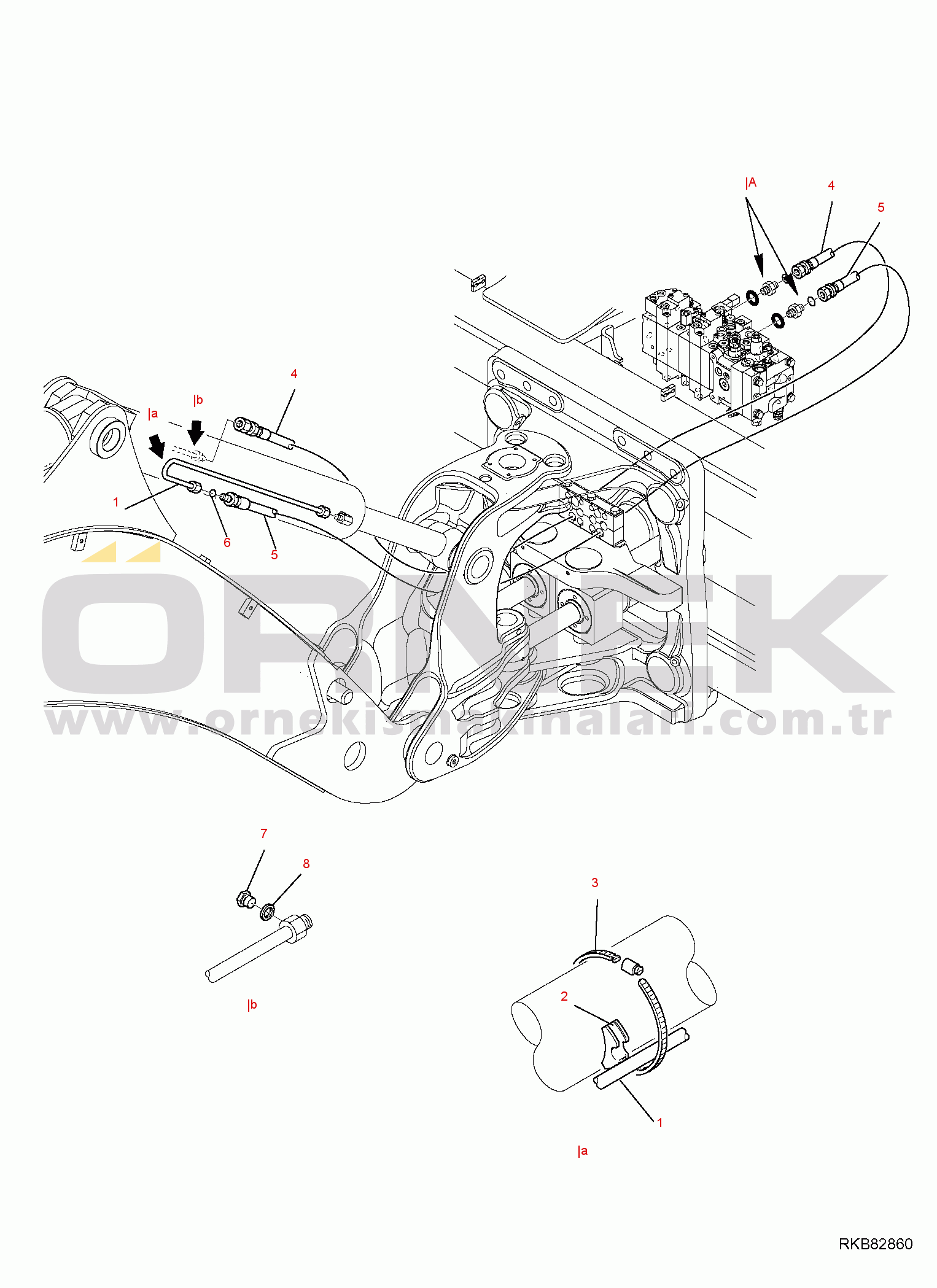 |A
4
5
4
|b
|a
1
6
5
ÖRNEK
www.ornekismakinalari.com.tr
7
8
|b
3
2
1
|a
RKB82860