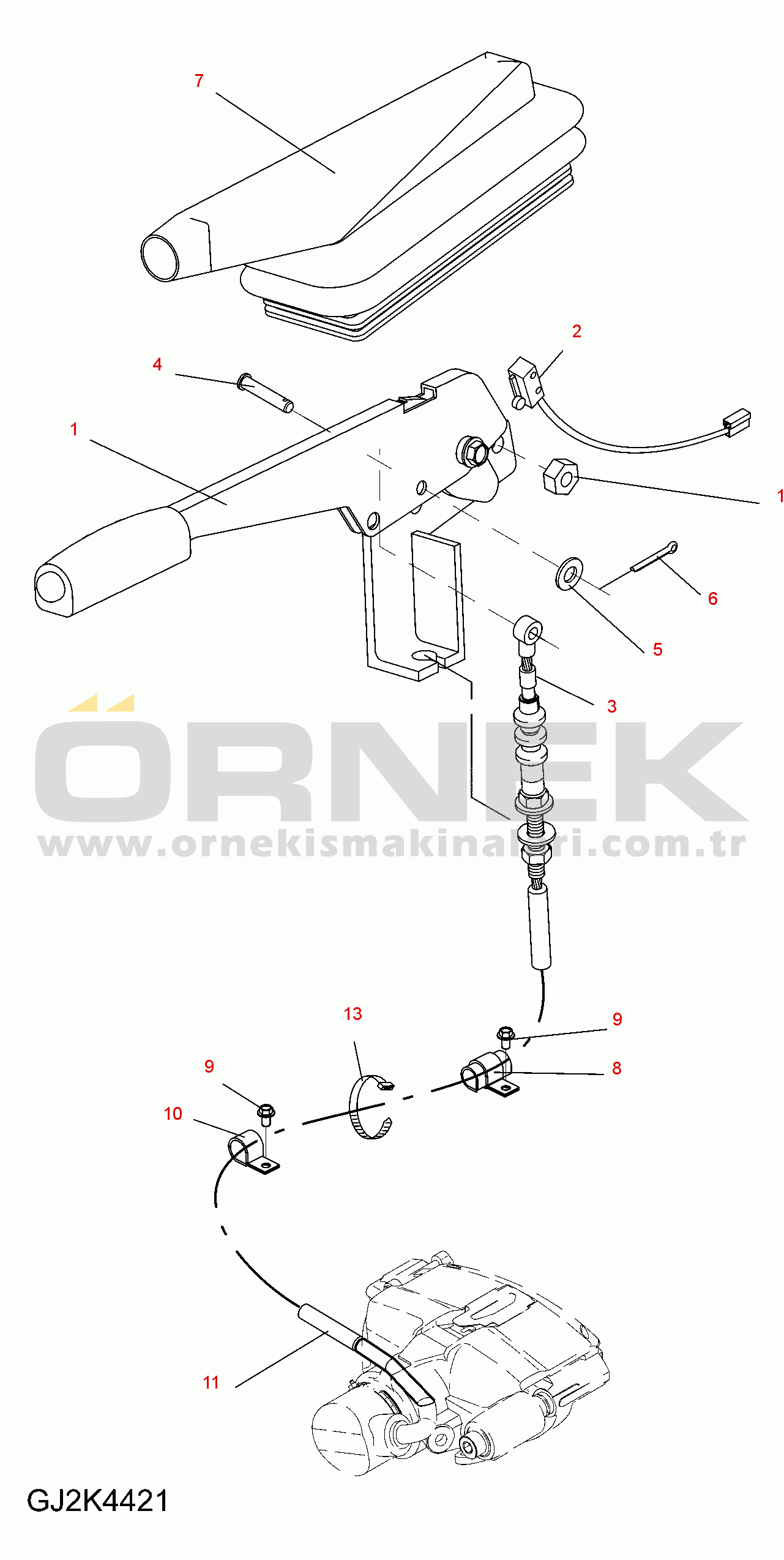 7
2
4
1
1
6
5
3
ÖRNEK
www.ornekismakinalari.com.tr
13
9
9
8
10
11
GJ2K4421