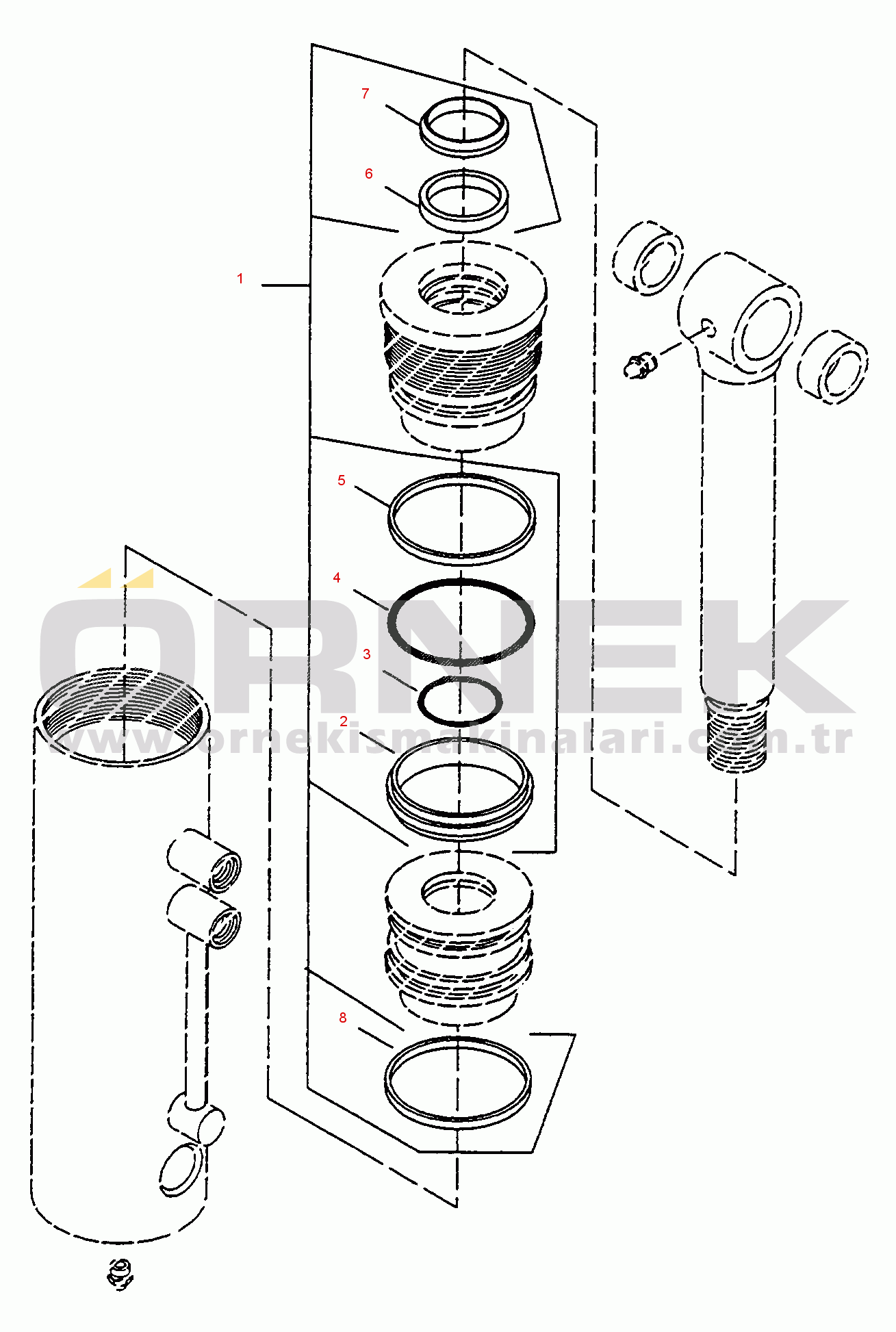 7
6
1
5
4
3
2
8
ÖRNEK
www.ornekismakinalari.com.tr