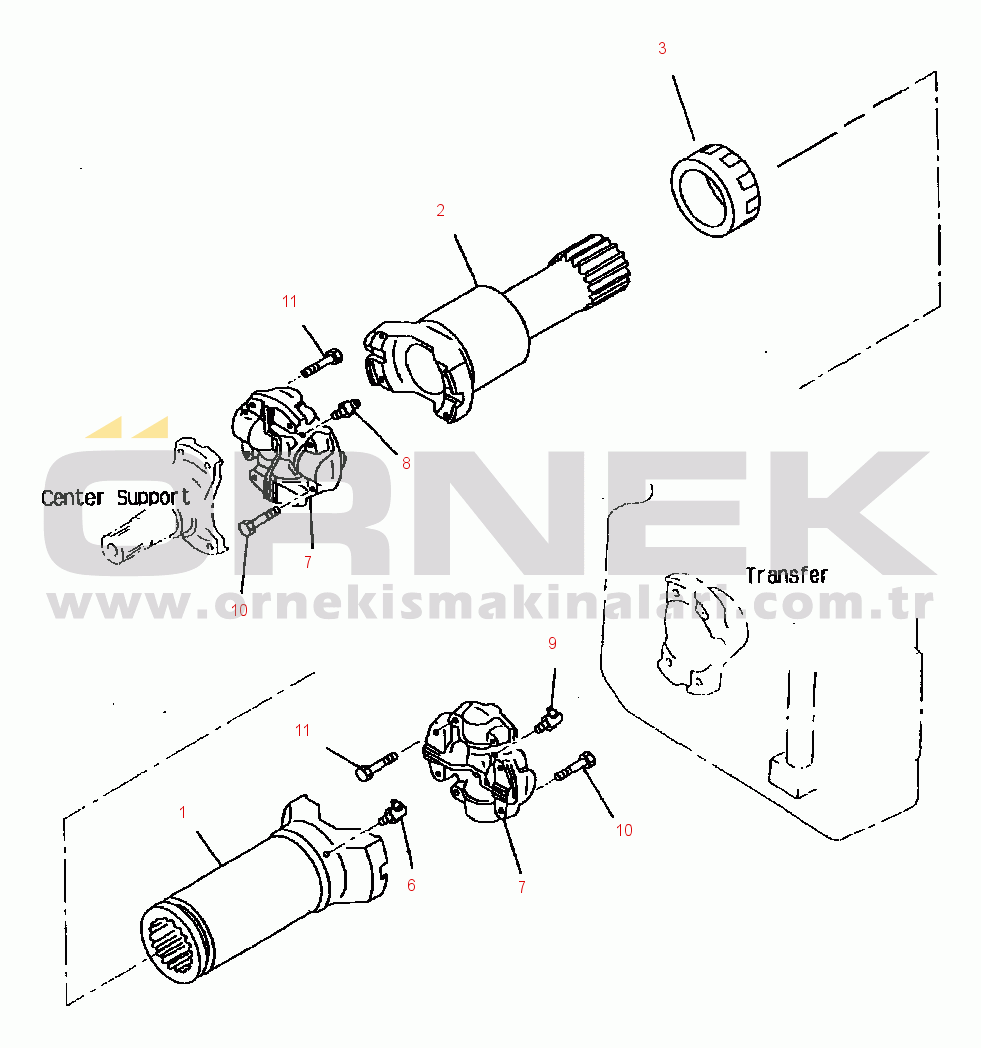 3

2

11

8

Center Support

7

10

ÖRNEK

Transfer

www.ornekismakinalari.com.tr

9

11

10

1

6

7