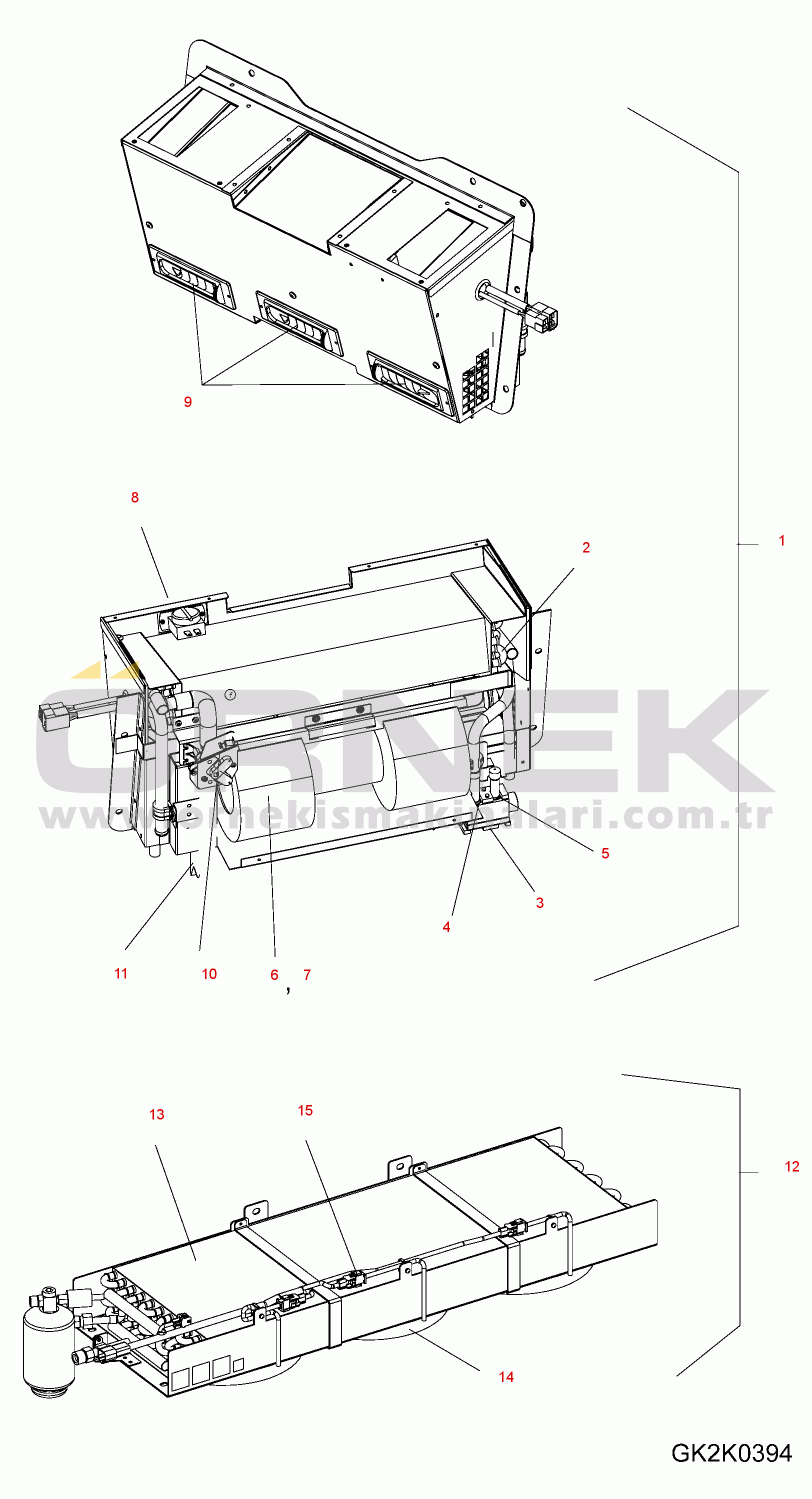 9

8

2

1

ORNEK

www.ornekismakinalari.com.tr

5

3

4

11

10

6 , 7

13

15

12

14

GK2K0394