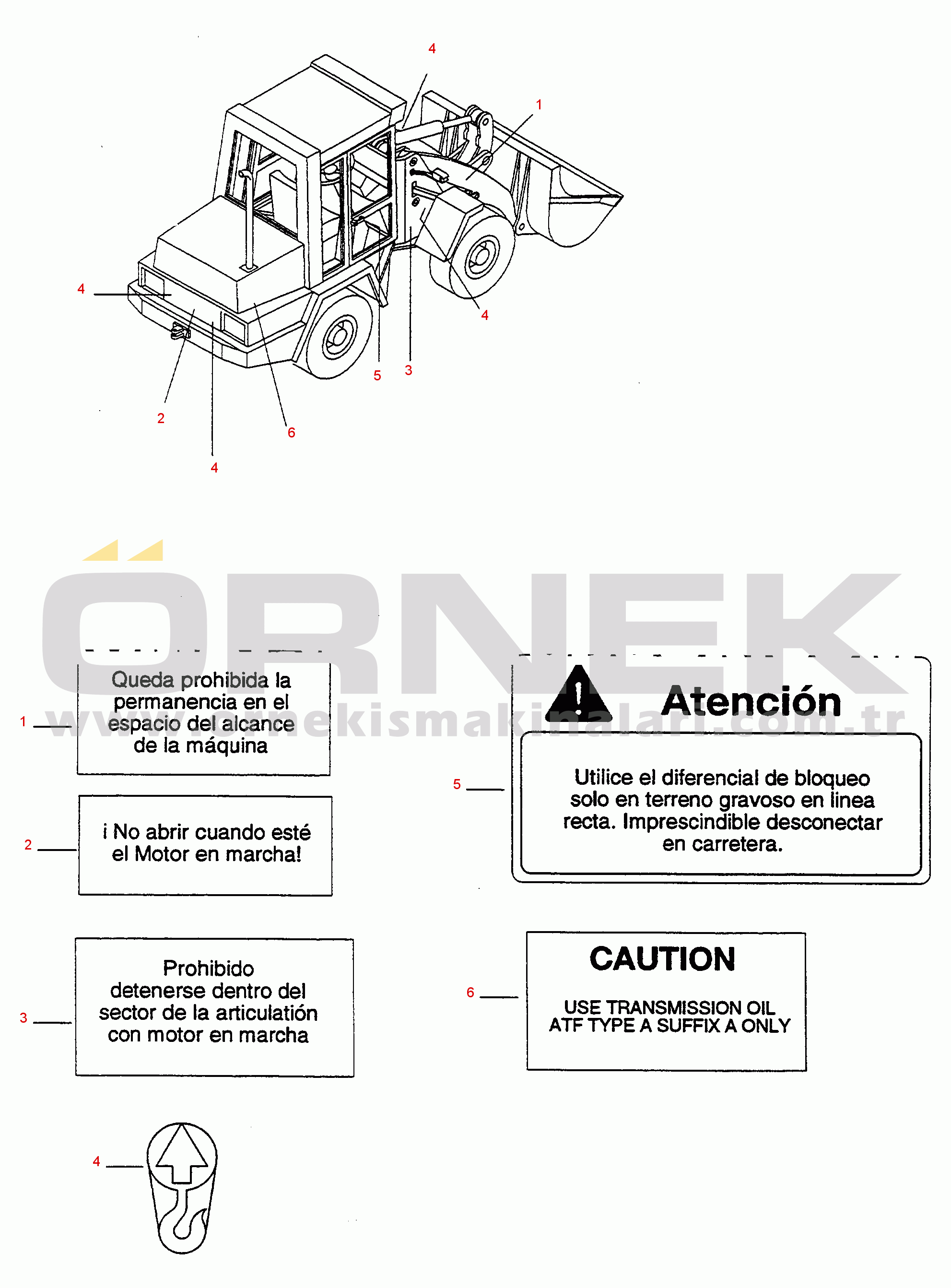 4
1
4
4
5
3
2
6
4

ÖRNEK
www.ornekismakinalari.com.tr

1
Queda prohibida la permanencia en el espacio del alcance de la máquina

2
¡ No abrir cuando esté el Motor en marcha!

3
Prohibido detenerse dentro del sector de la articulatión con motor en marcha

4

5
Atención
Utilice el diferencial de bloqueo solo en terreno gravoso en linea recta. Imprescindible desconectar en carretera.

6
CAUTION
USE TRANSMISSION OIL ATF TYPE A SUFFIX A ONLY