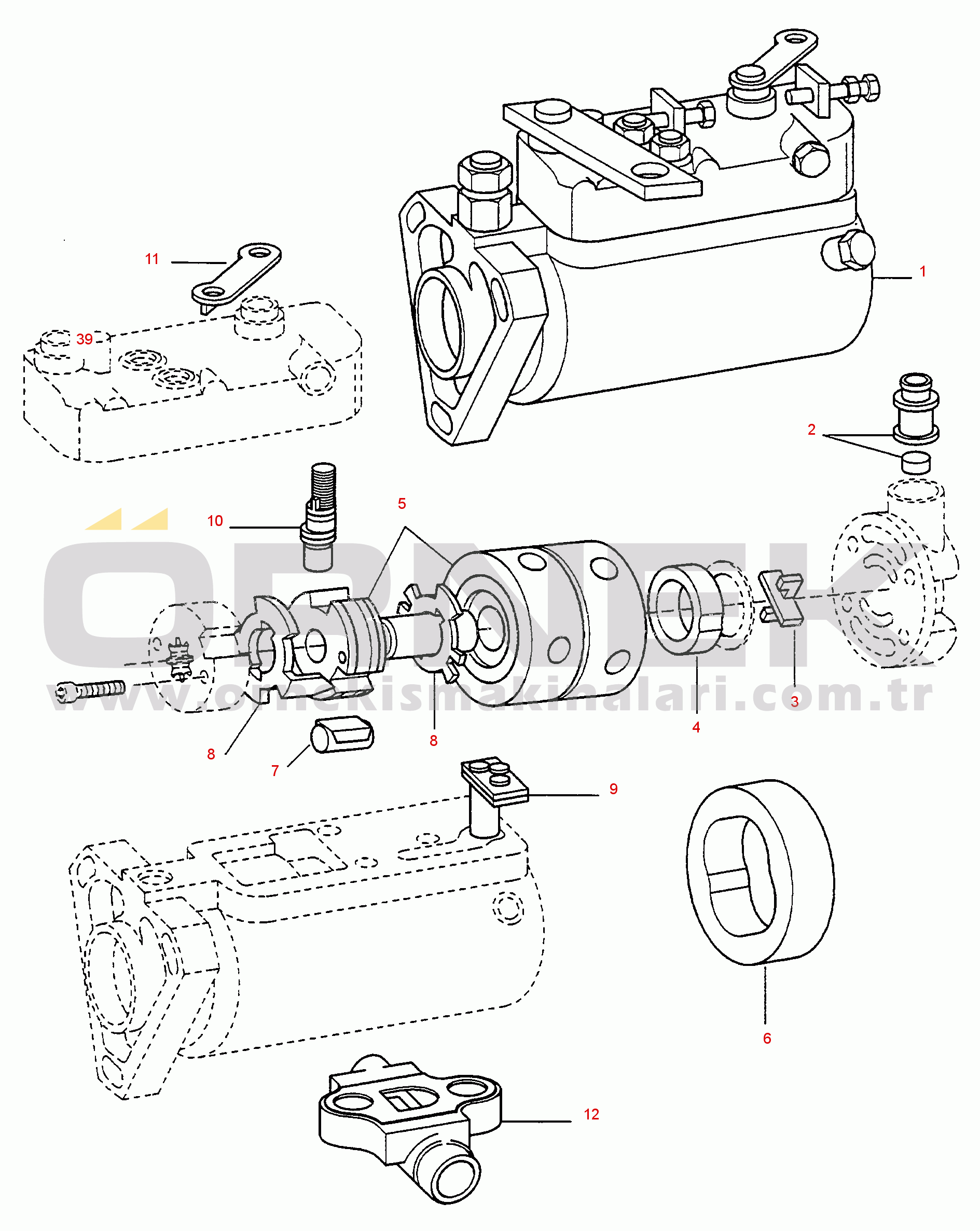 11

39

1

2

10

5

ÖRNEK

www.ornekismakinalari.com.tr

3

4

8

8

7

9

6

12