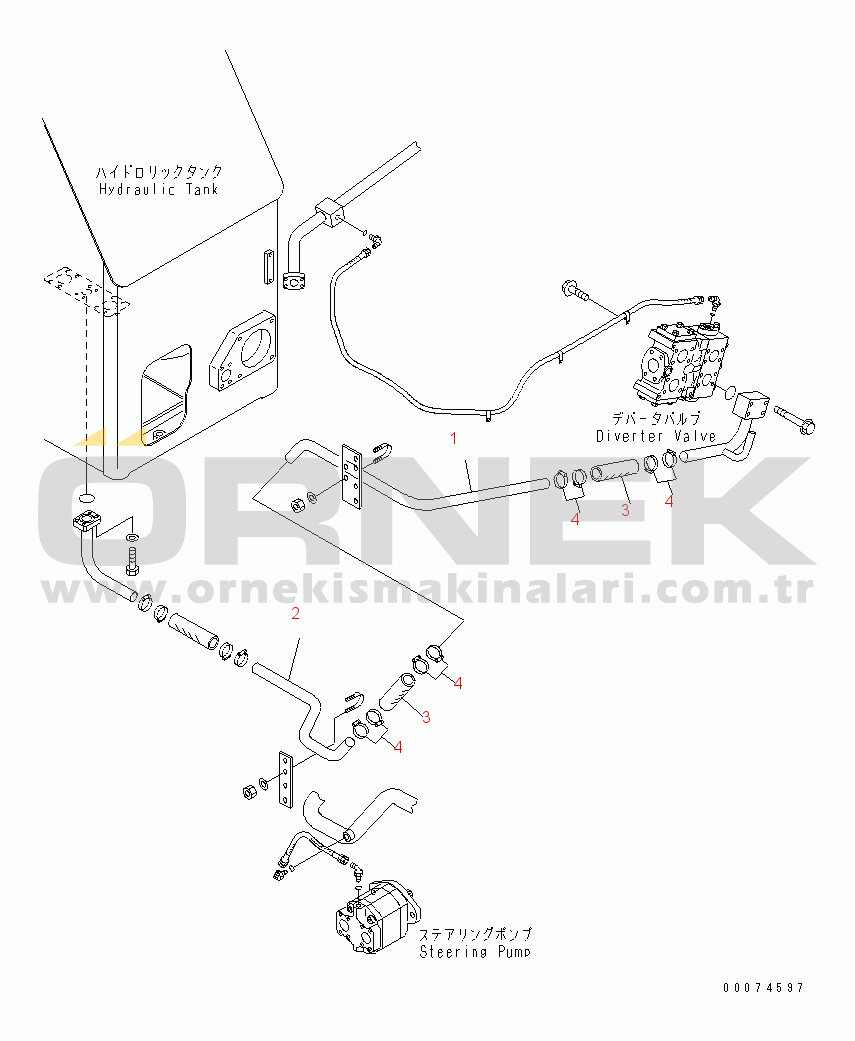 ハイドロリックタンク
Hydraulic Tank

デバータバルブ
Diverter Valve

1

4

3

4

ORNEK
www.ornekismakinalari.com.tr

2

4

3

4

ステアリングポンプ
Steering Pump

00074597