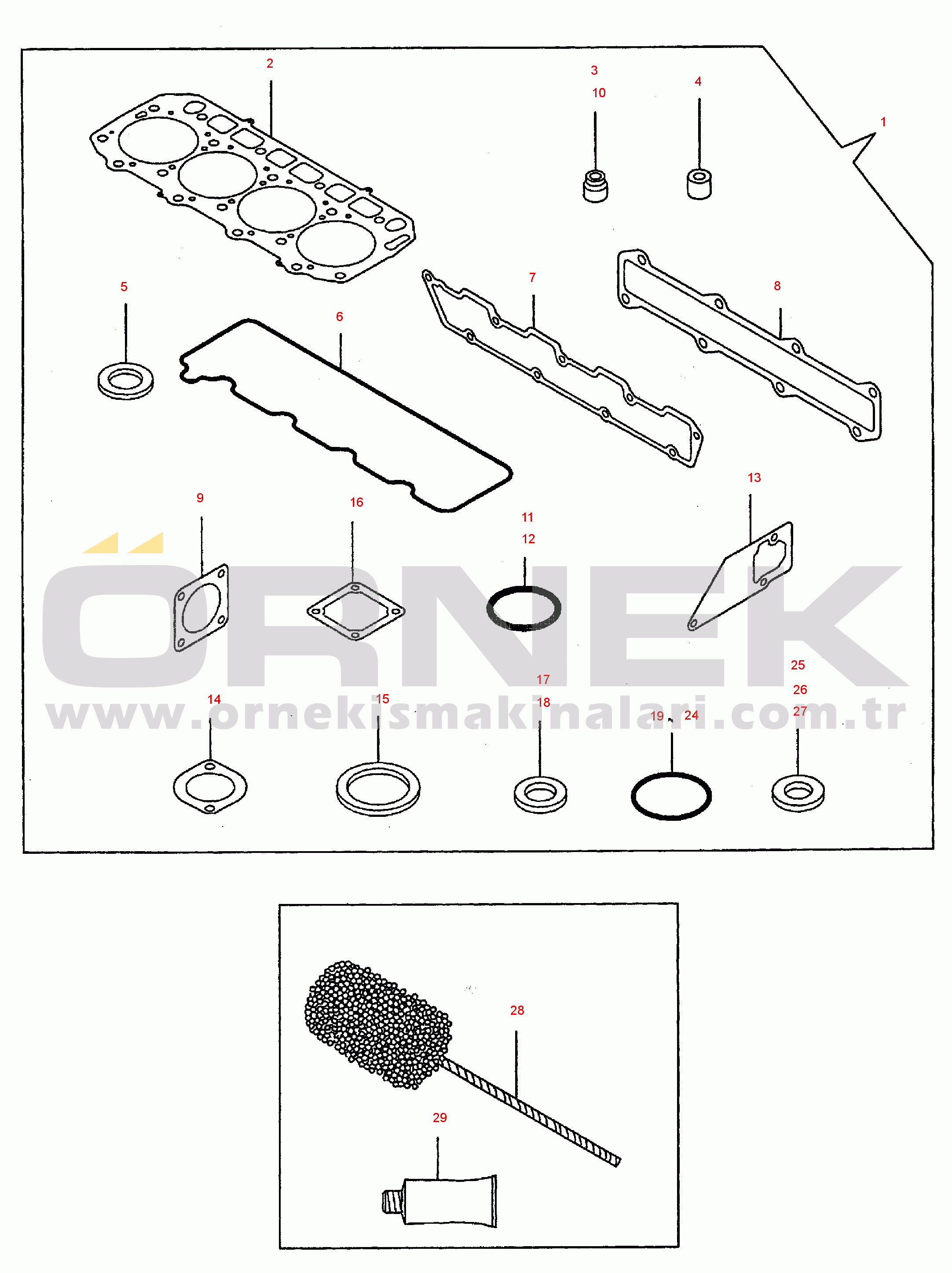 2
3
10
4
1
5
6
7
8
9
16
11
12
13
ÖRNEK
www.ornekismakinalari.com.tr
14
15
17
18
19
24
25
26
27
28
29