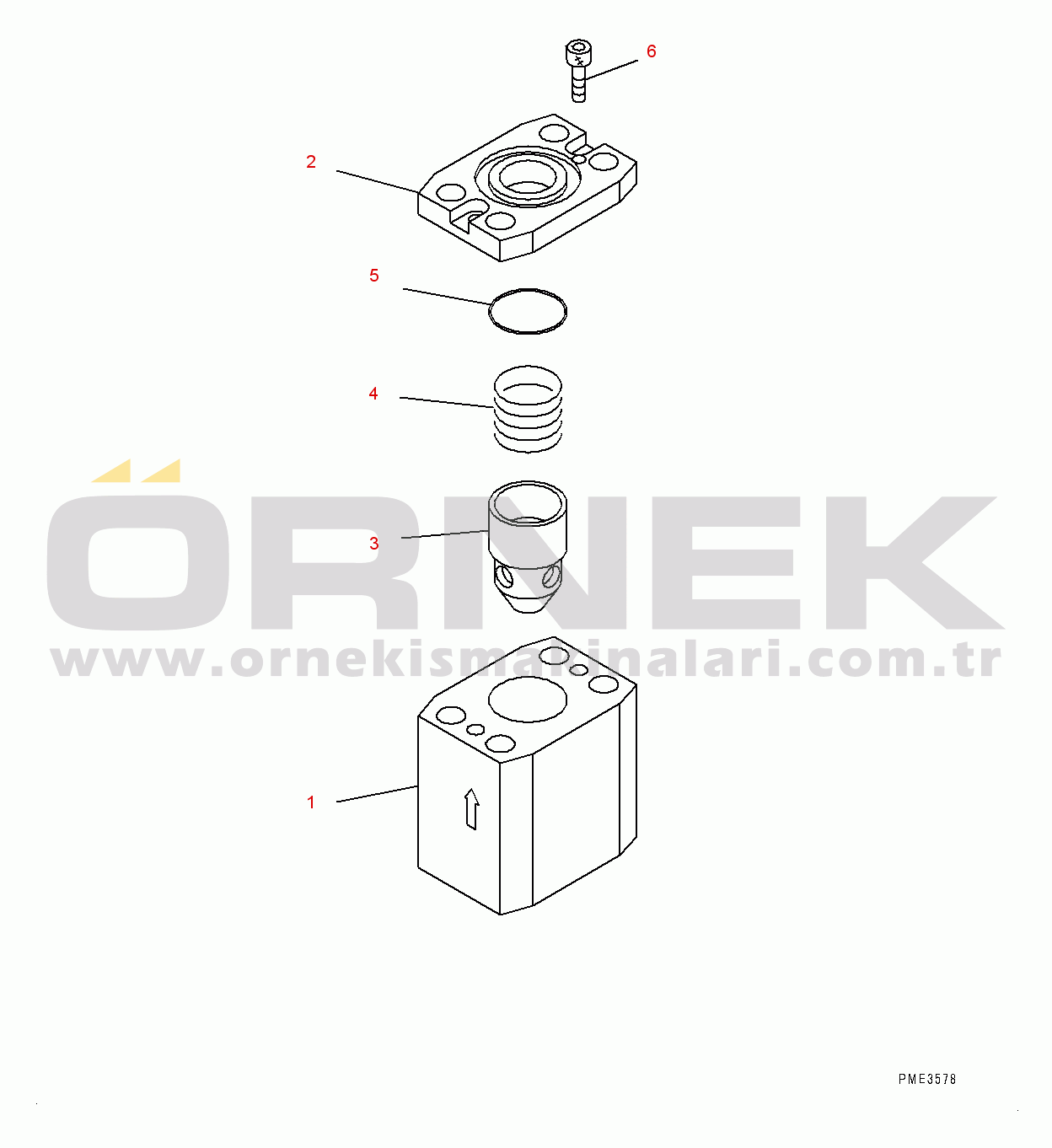 6

2

5

4

ÖRNEK

3

www.ornekismakinalari.com.tr

1

PME3578