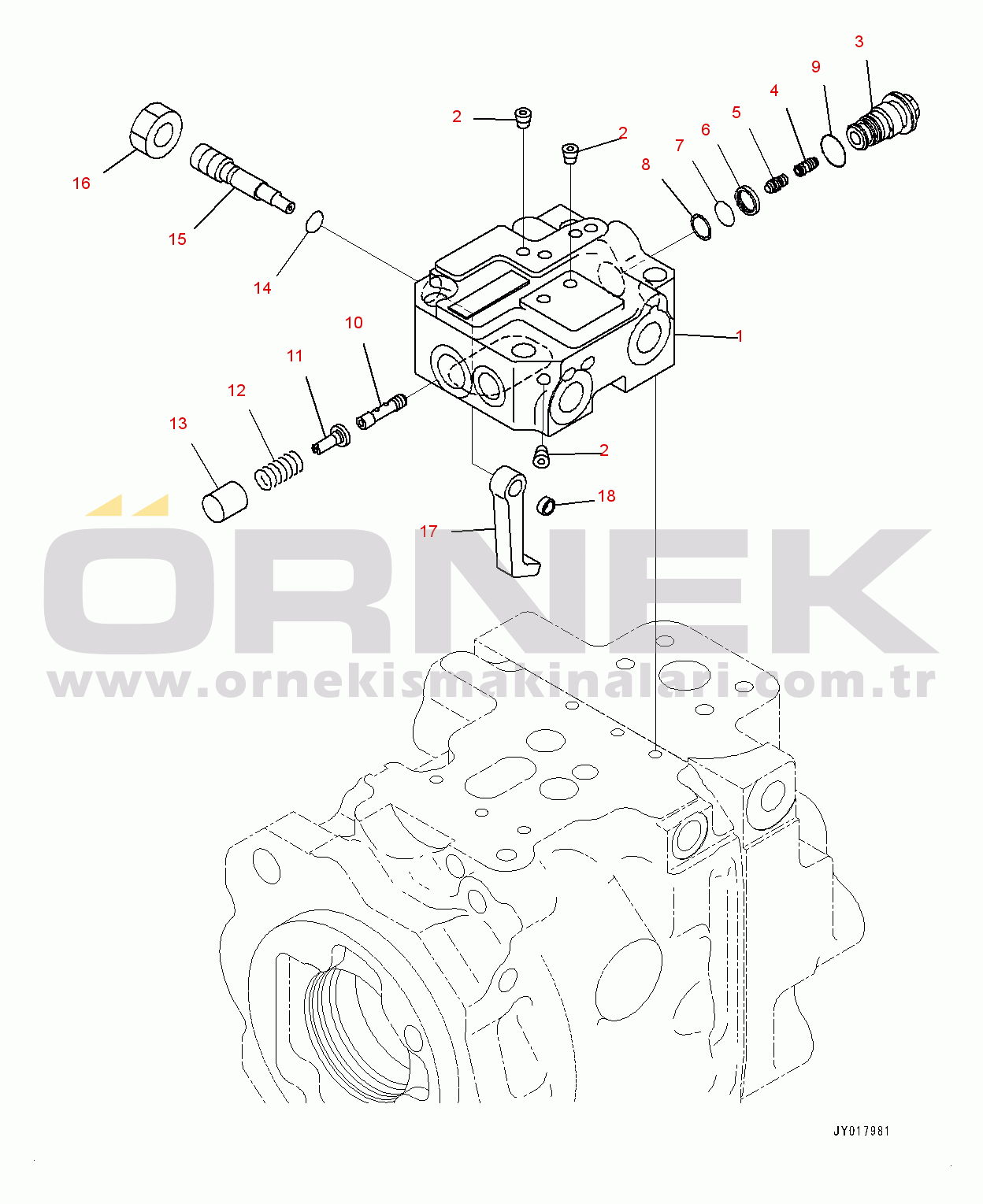 3
9
4
5
6
7
8
2
2
16
15
14
10
11
12
13
1
2
18
17
ÖRNEK
www.ornekismakinalari.com.tr
JY017981