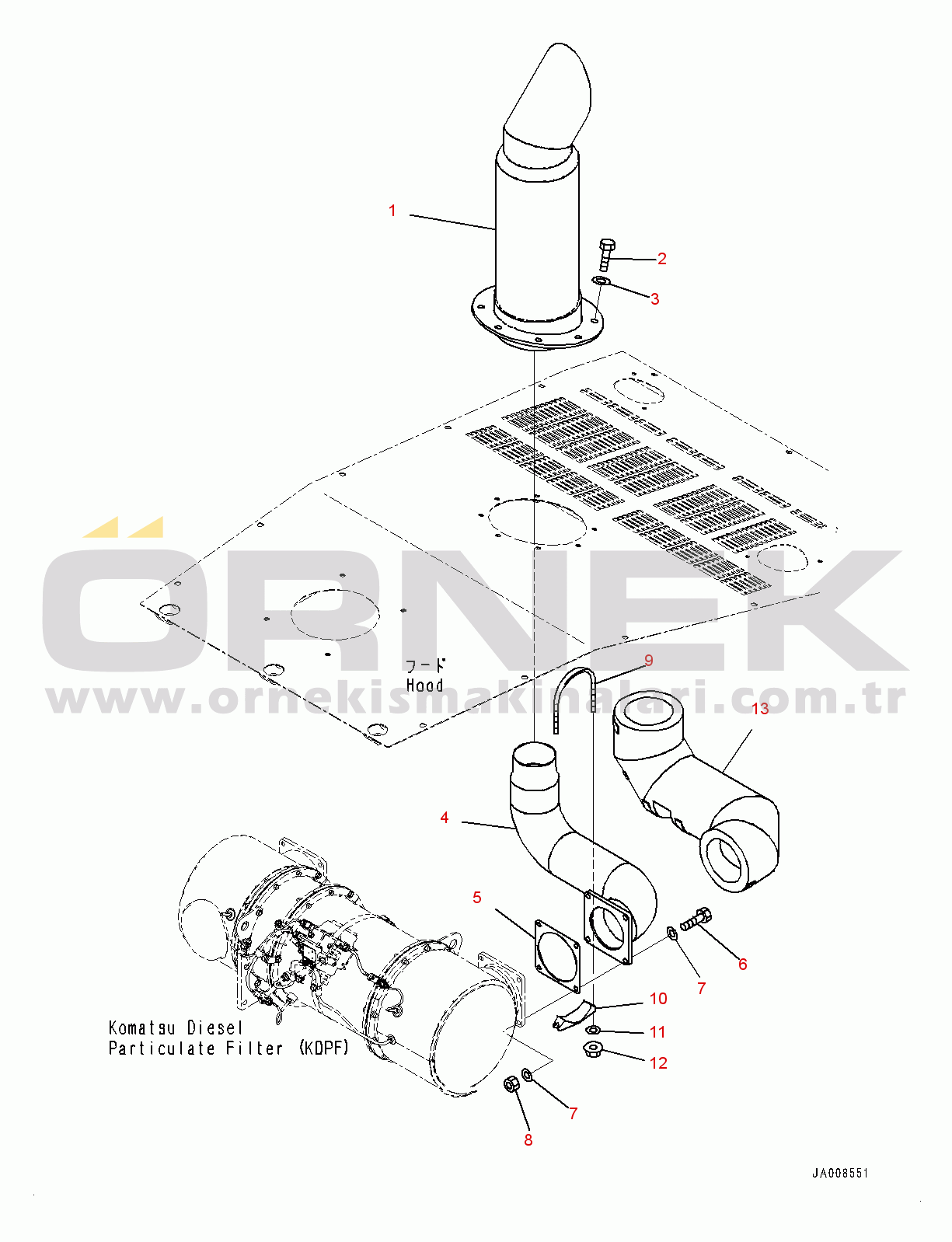 1

2

3

ÖRNEK

www.ornekismakinalari.com.tr

フード
Hood

9

13

4

5

6

7

10

11

12

7

8

Komatsu Diesel
Particulate Filter (KDPF)

JA008551