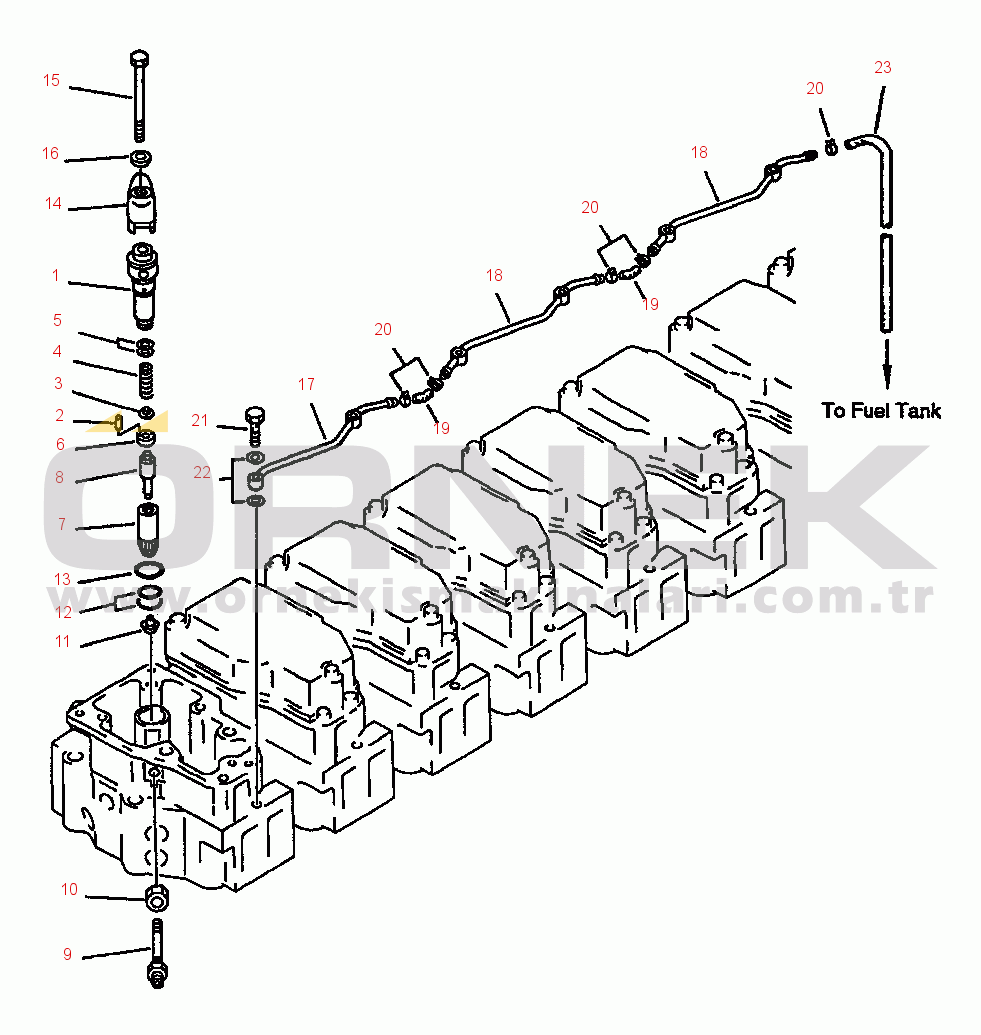 15
16
14
1
5
4
3
2
6
8
7
13
12
11
10
9
21
22
17
20
19
18
20
19
18
20
23
To Fuel Tank
ORNEK
www.ornekismakinalari.com.tr