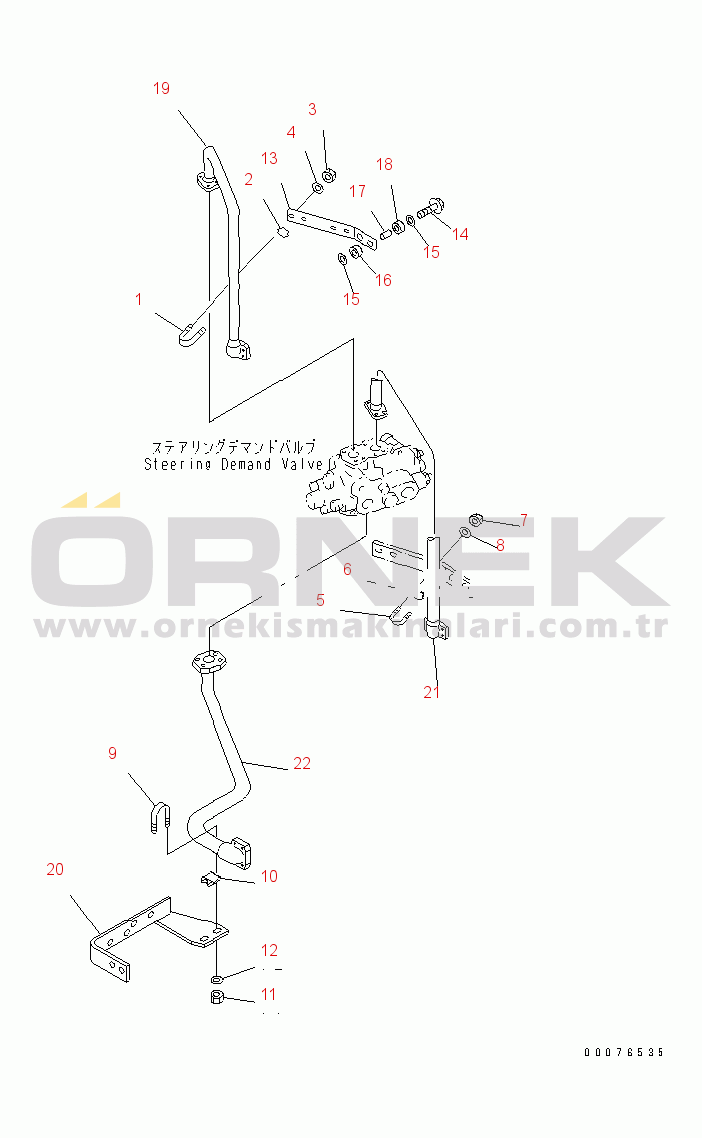 19
3
4
13
2
18
17
14
15
16
15
1
ステアリングデマンドバルブ
Steering Demand Valve
ÖRNEK
www.ornekismakinalari.com.tr
7
8
6
5
21
22
9
10
20
12
11
00076535