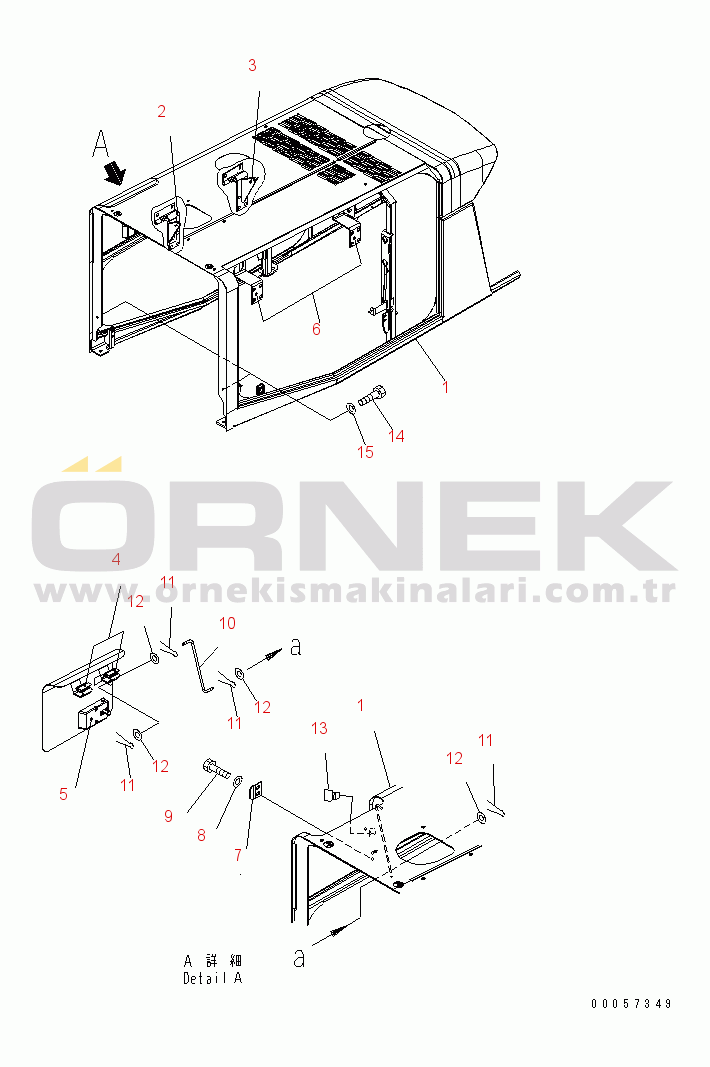 3
2
A
6
1
14
15
ÖRNEK
www.ornekismakinalari.com.tr
4
11
12
10
a
12
11
5
11
12
9
8
7
13
1
12
11
a
A 詳 細
Detail A
00057349