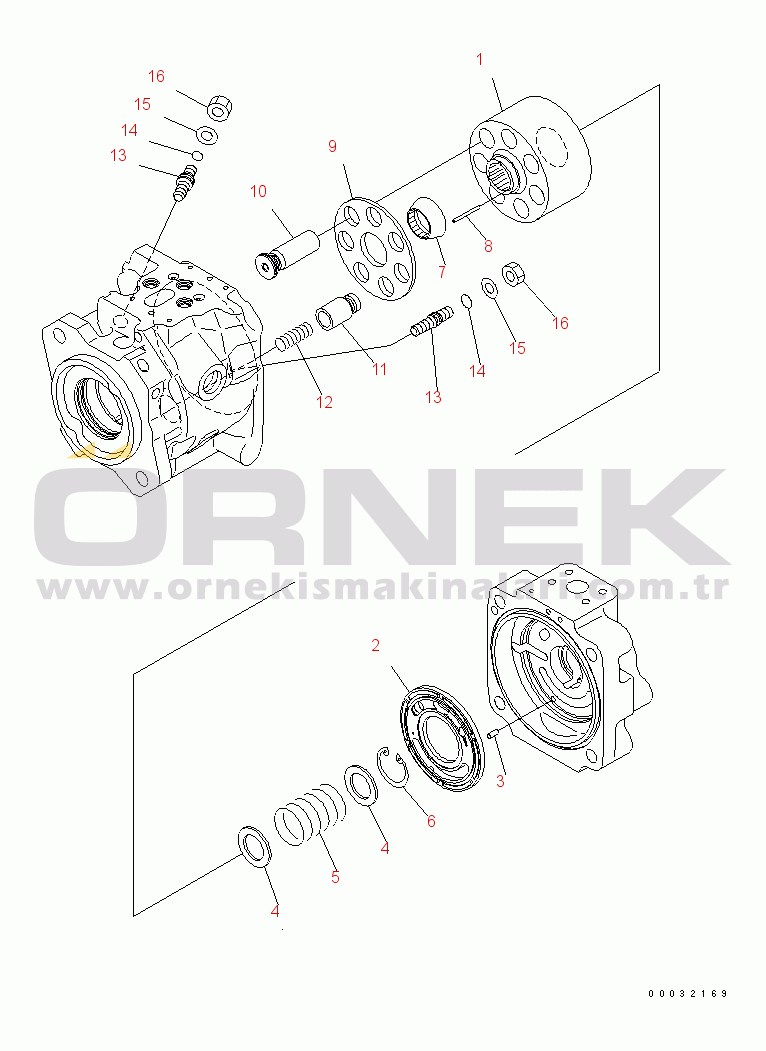 16
15
14
13
1
9
10
7
8
16
15
14
13
11
12
ORNEK
www.ornekismakinalari.com.tr
2
3
6
4
5
4
00032169