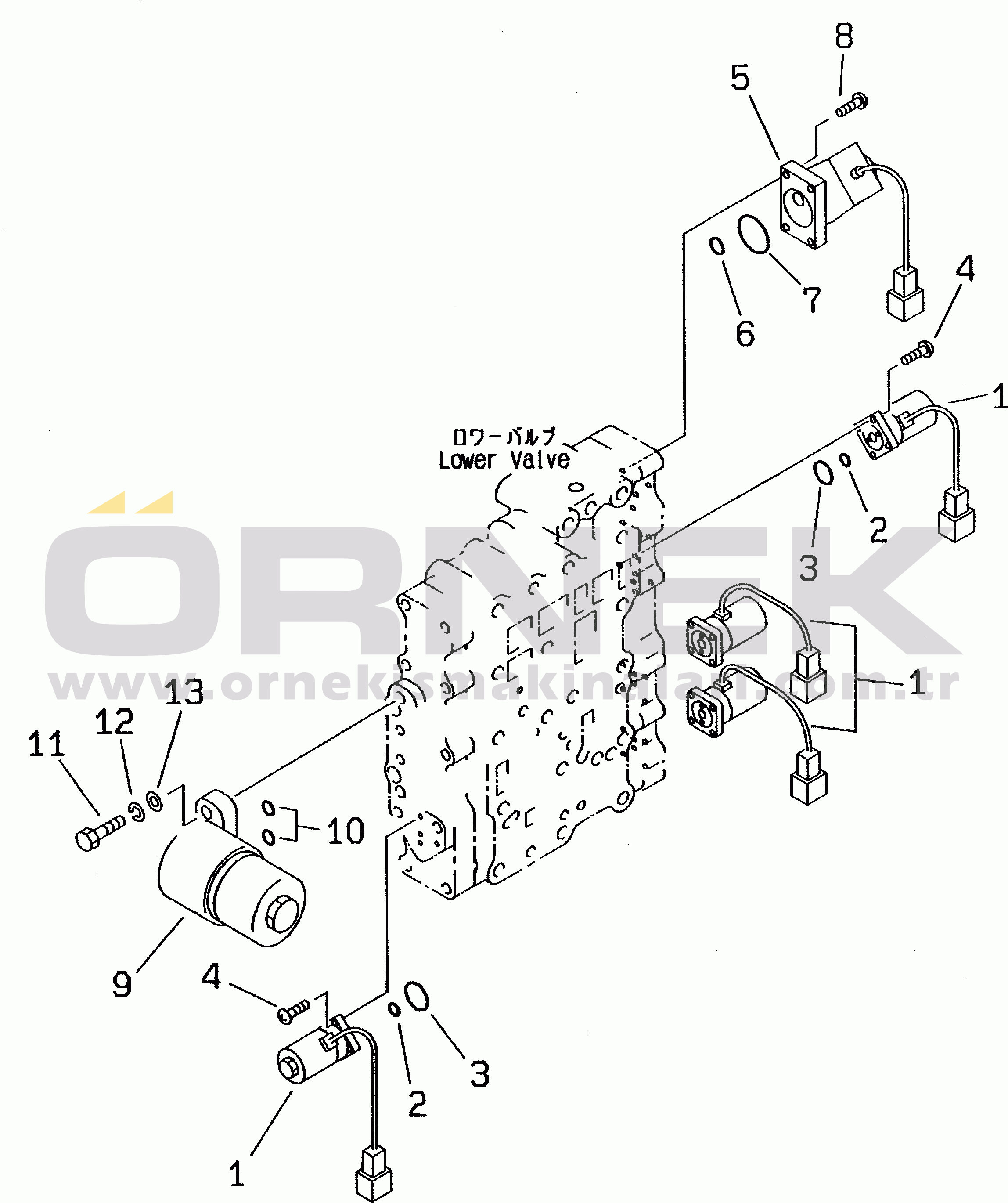 8
5
4
7
6
1
ロワーバルブ
Lower Valve
2
3
ÖRNEK
www.ornekismakinalari.com.tr
1
13
12
11
10
9
4
3
2
1