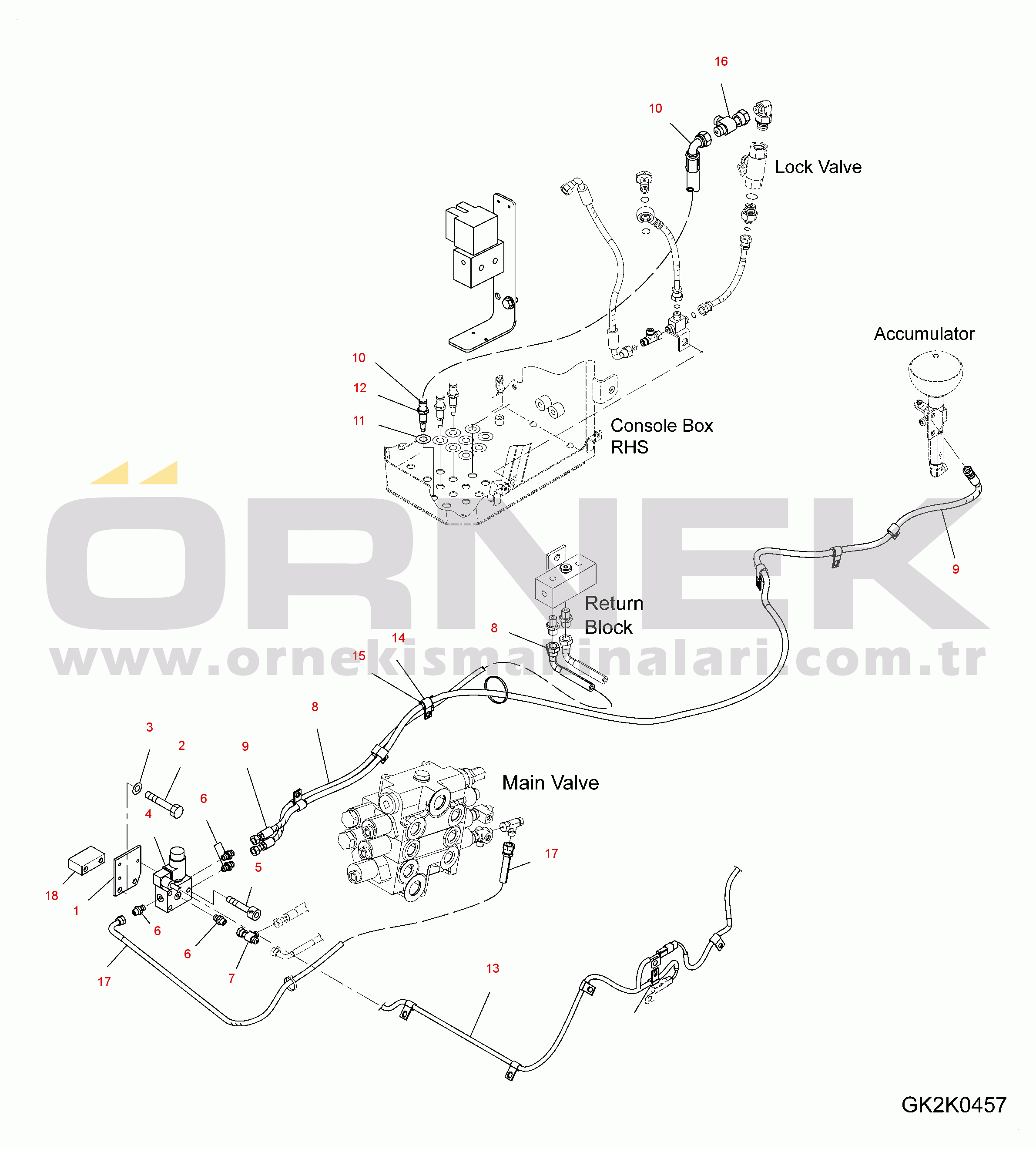 16
10
Lock Valve
Accumulator
10
12
11
Console Box
RHS
ÖRNEK
www.ornekismakinalari.com.tr
9
Return
Block
8
14
15
8
3
2
9
6
4
Main Valve
5
17
18
1
6
6
7
17
13
GK2K0457