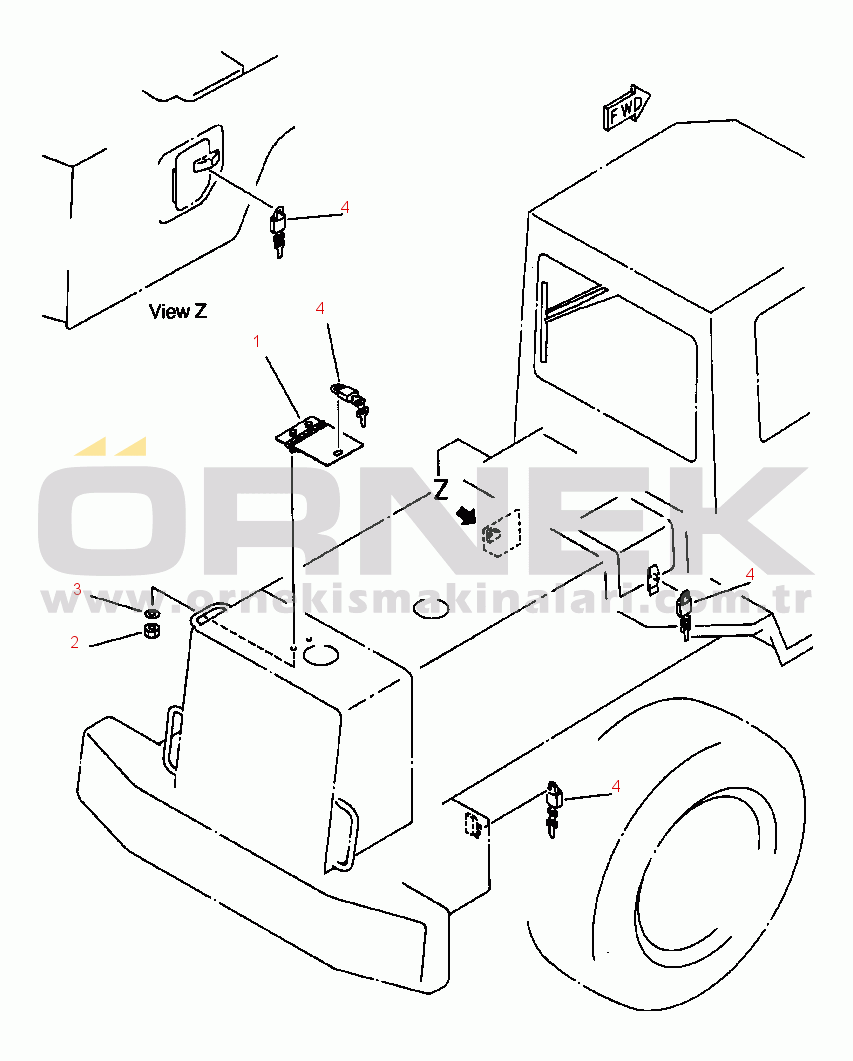 FWD

4

View Z

4

1

Z

ÖRNEK

www.ornekismakinalari.com.tr

3

2

4

4