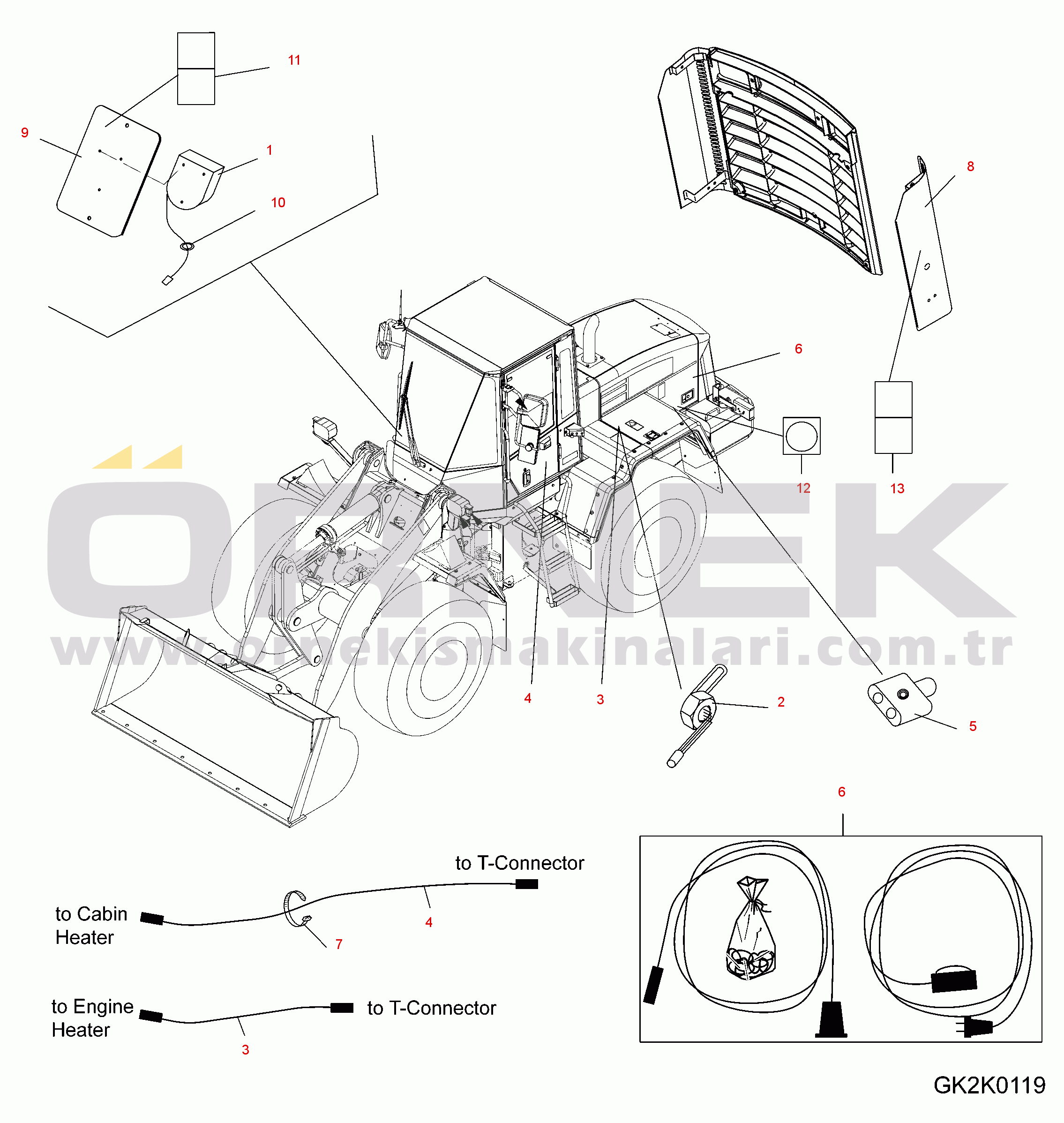 11

9

1

10

8

6

12

13

ÖRNEK
www.ornekismakinalari.com.tr

4

3

2

5

6

to T-Connector

to Cabin Heater

4

7

to Engine Heater

to T-Connector

3

GK2K0119