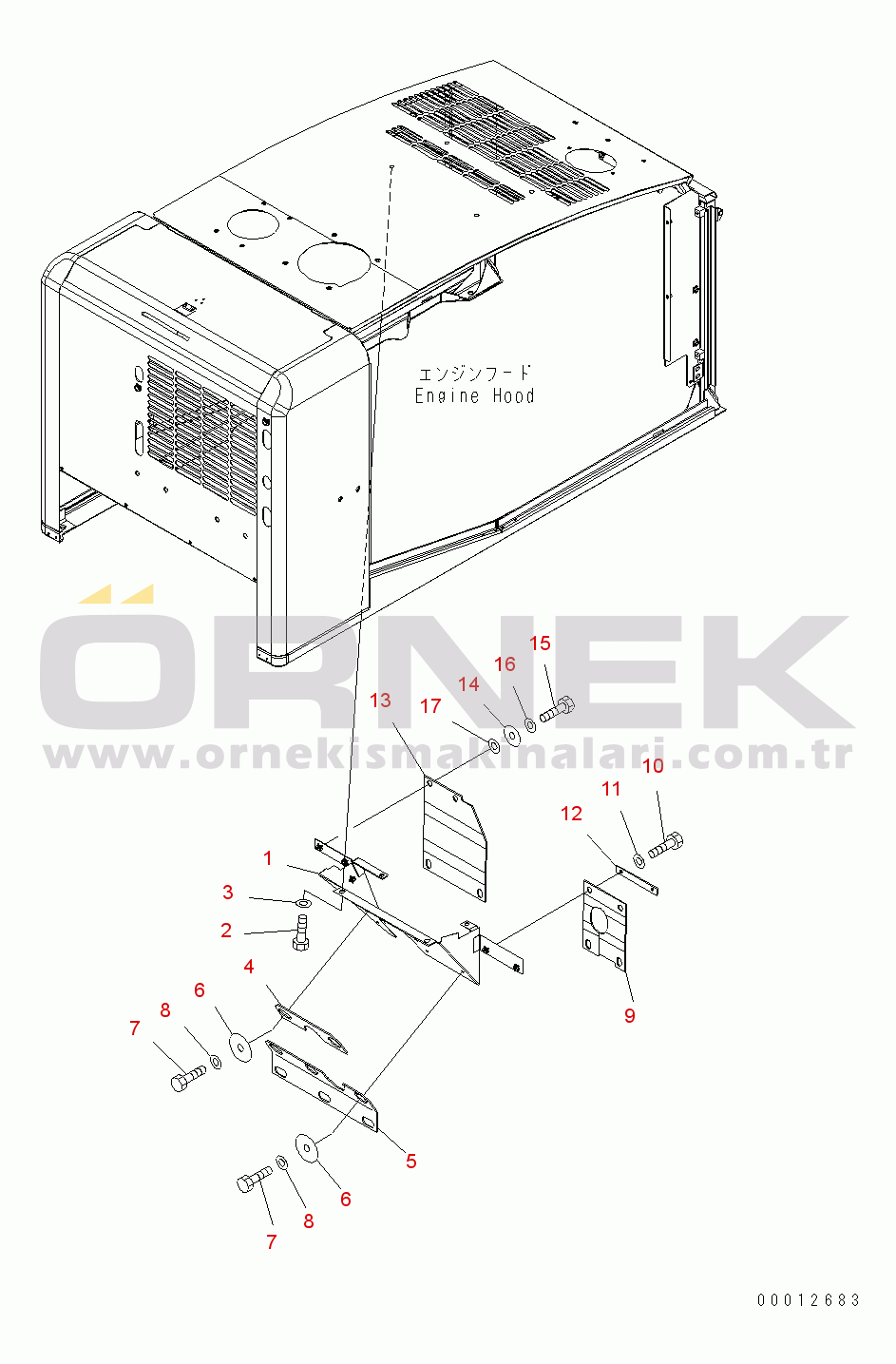 エンジンフード
Engine Hood

ÖRNEK
www.ornekismakinalari.com.tr

15
16
14
13
17
10
11
12
1
3
2
4
6
8
7
9
5
6
8
7

00012683