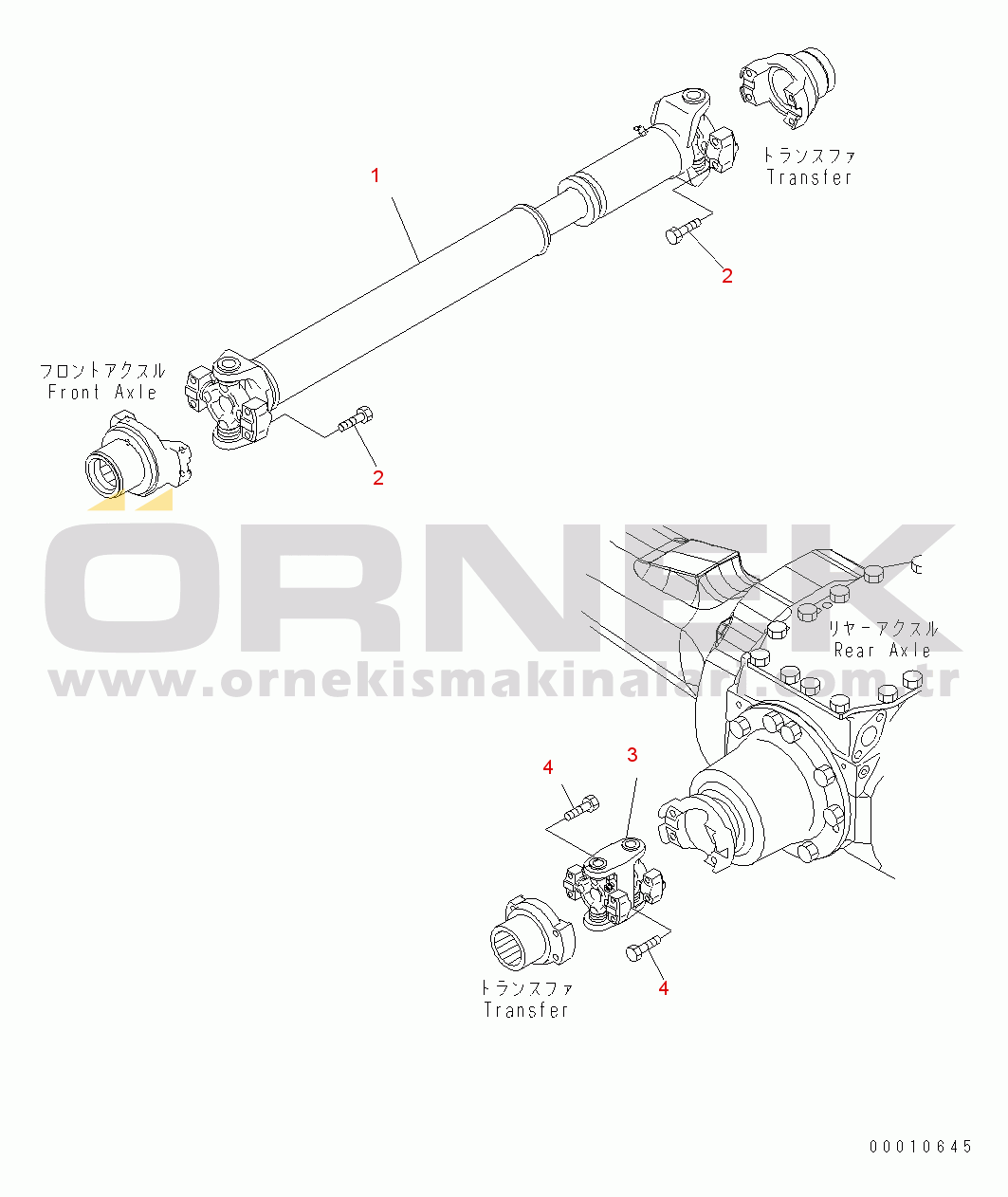 1

トランスファ
Transfer

2

フロントアクスル
Front Axle

2

ÖRNEK
www.ornekismakinalari.com.tr

リヤーアクスル
Rear Axle

4

3

トランスファ
Transfer

4

00010645