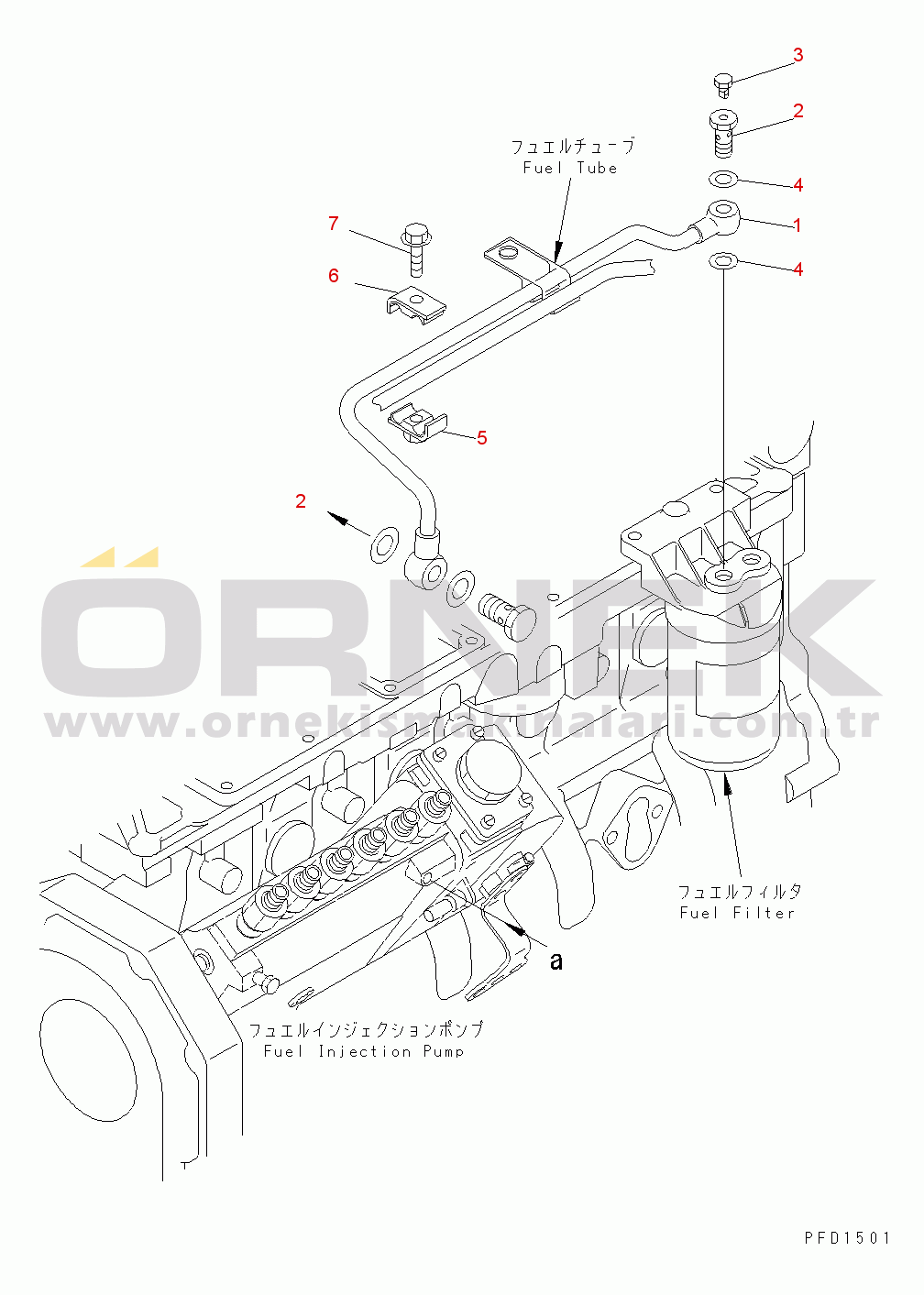 3
2
フュエルチューブ
Fuel Tube
4
1
7
4
6
5
2
ÖRNEK
www.ornekismakinalari.com.tr
フュエルフィルタ
Fuel Filter
a
フュエルインジェクションポンプ
Fuel Injection Pump
PFD1501