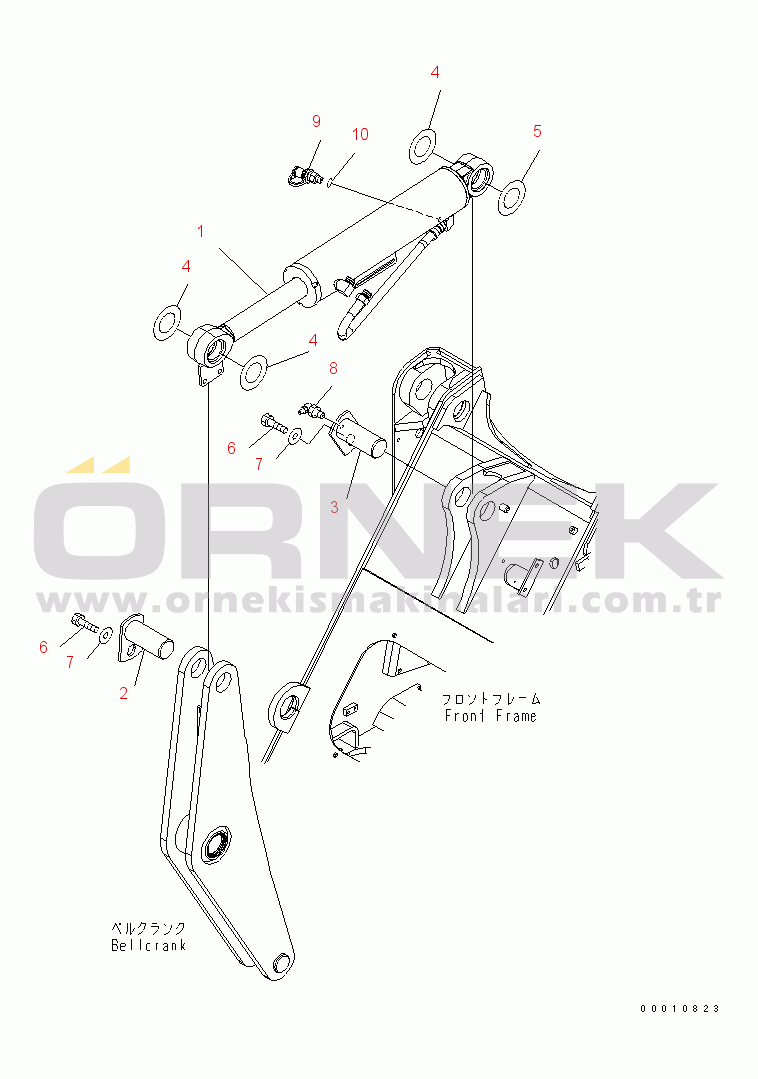 4
9
10
5
1
4
4
8
6
7
3
ÖRNEK
www.ornekismakinalari.com.tr
6
7
2
フロントフレーム
Front Frame
ベルクランク
Bellcrank
00010823