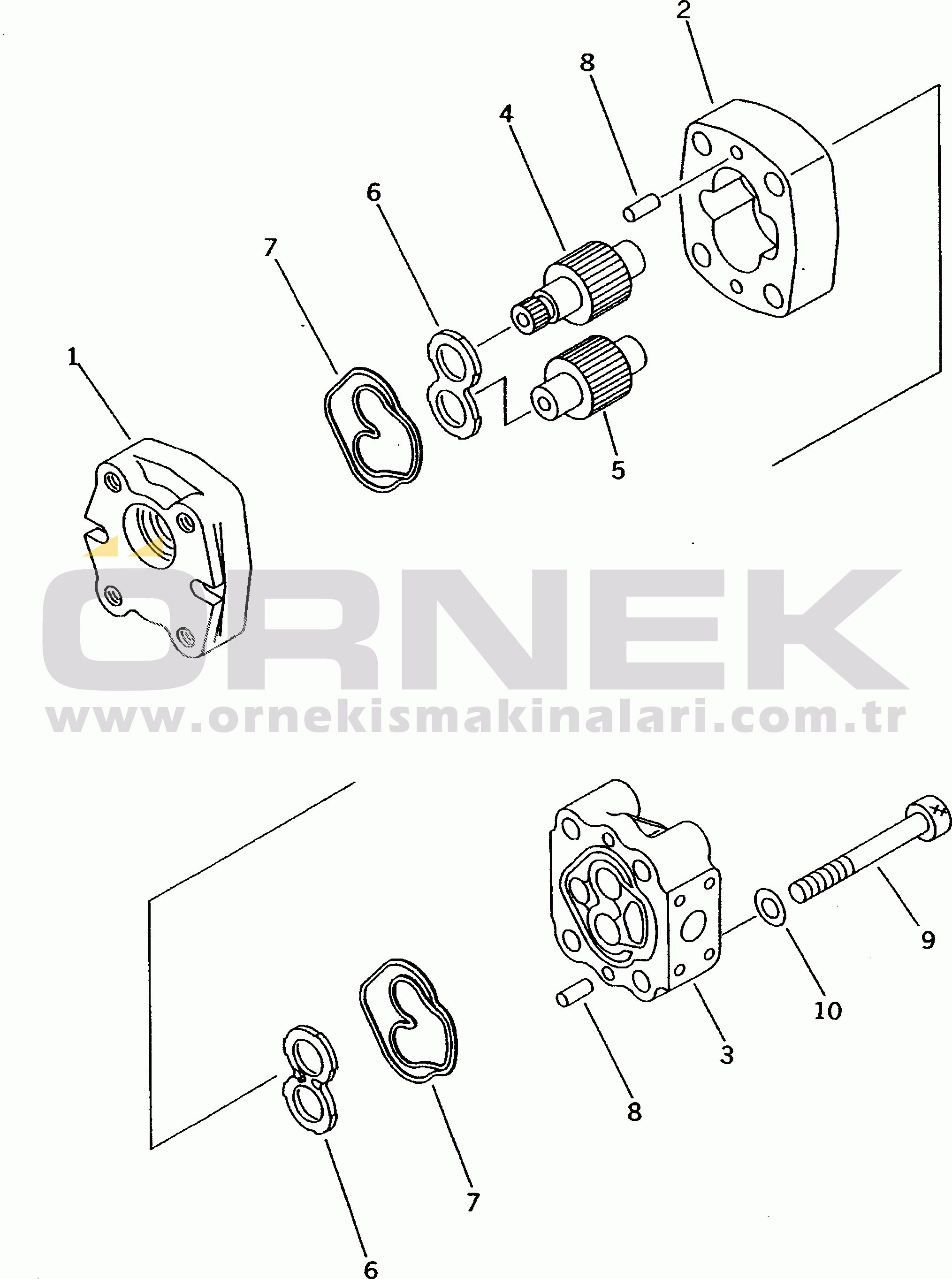 2
8
4
6
7
1
5
ÖRNEK
www.ornekismakinalari.com.tr
9
10
3
8
7
6