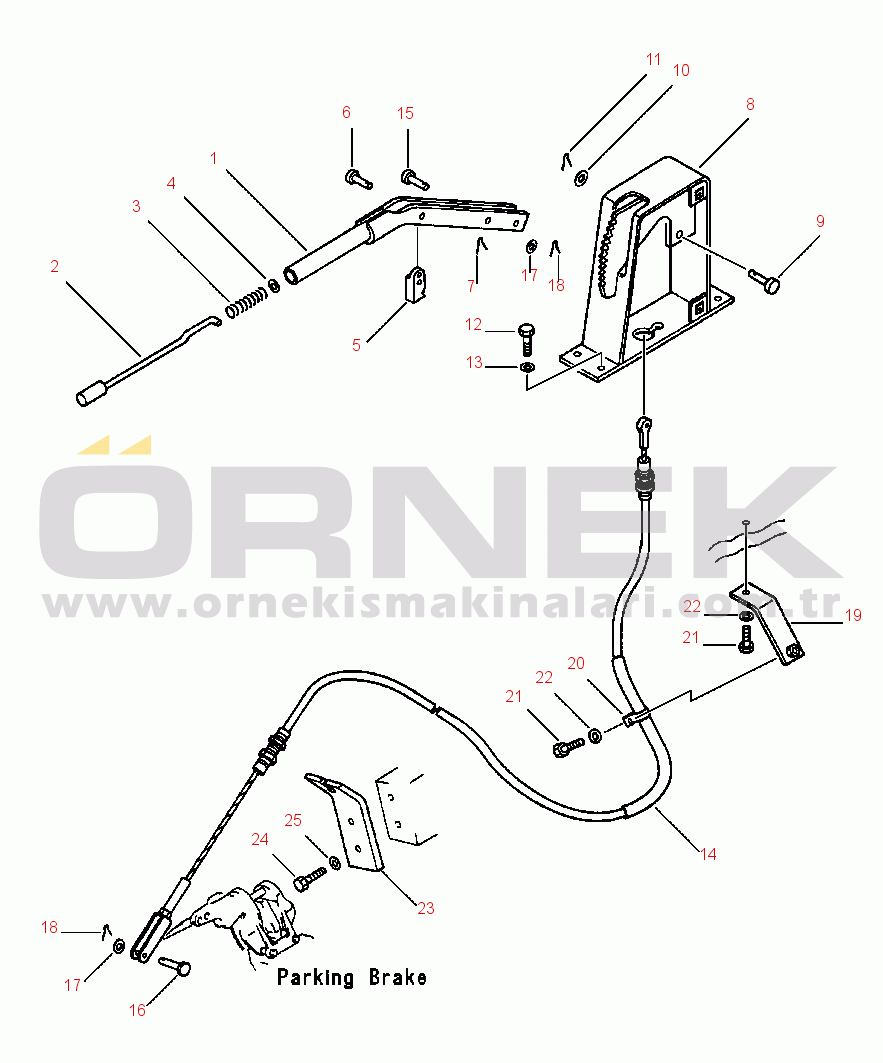 11
10
8
6
15
1
4
3
2
9
7
17
18
5
12
13
ÖRNEK
www.ornekismakinalari.com.tr
22
21
19
20
22
21
14
25
24
23
18
17
16
Parking Brake