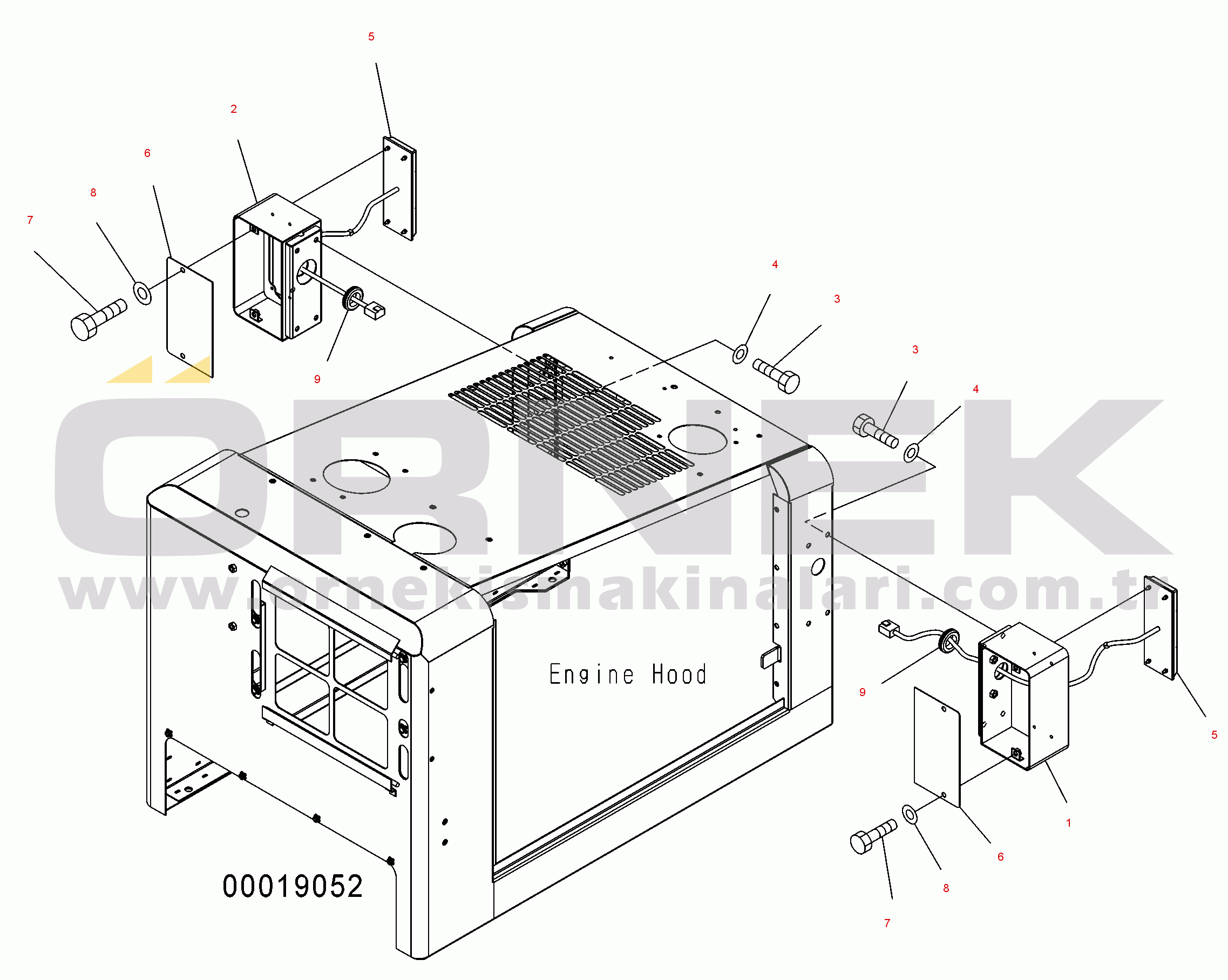 5
2
6
8
7
9
4
3
3
4
ÖRNEK
www.ornekismakinalari.com.tr
Engine Hood
9
5
1
6
8
7
00019052