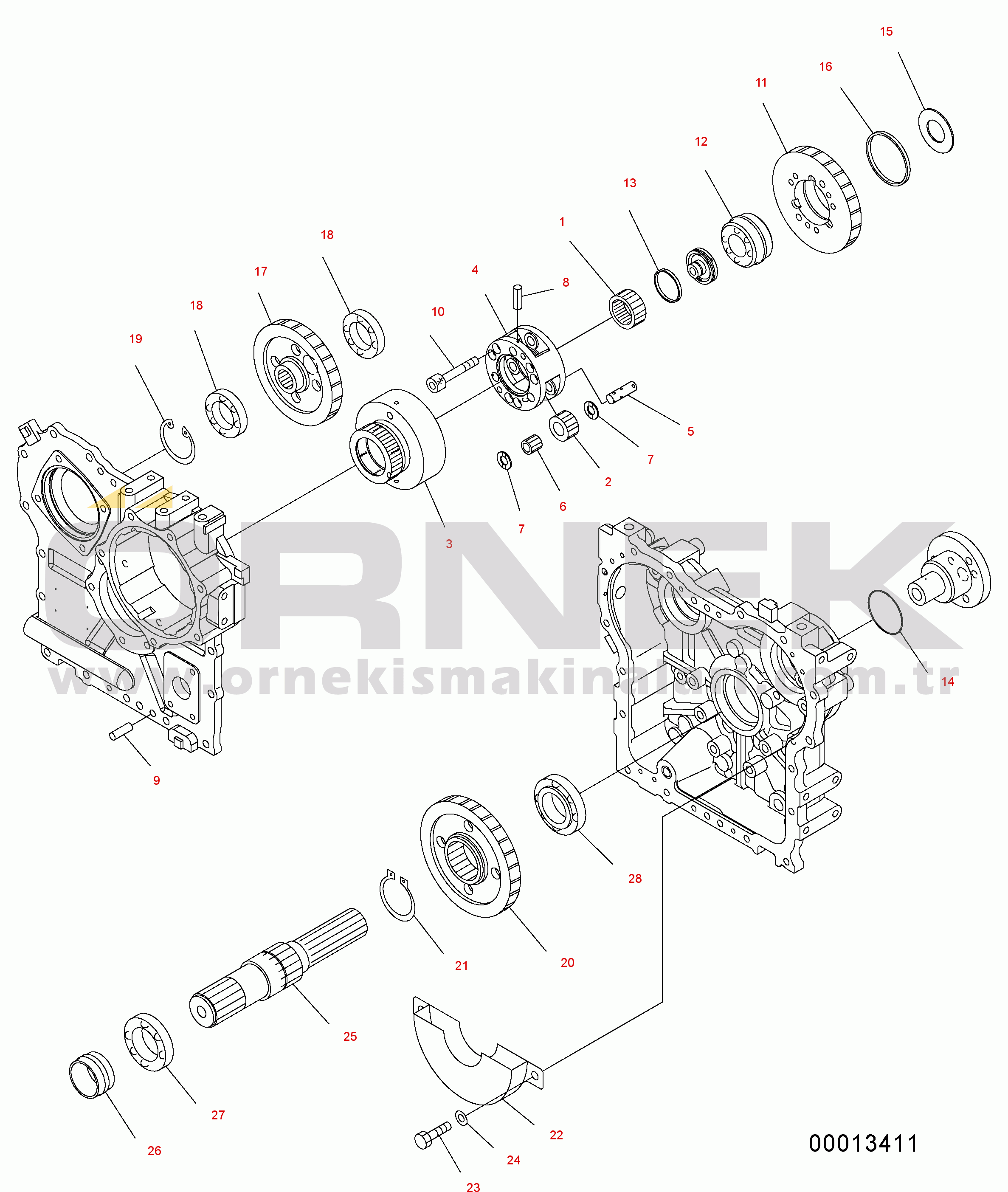 15
16
11
12
13
1
18
17
4
8
18
10
19
5
7
2
6
7
3
ORNEK
www.ornekismakinalari.com.tr
14
9
28
20
21
25
27
26
22
24
23
00013411