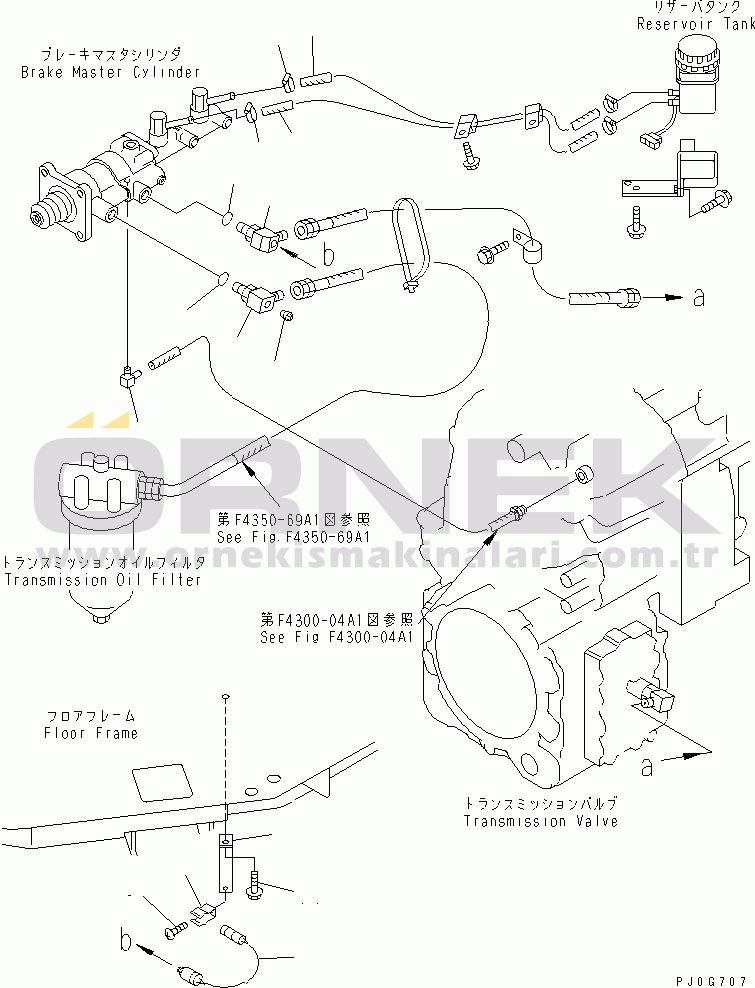 リザーバタンク
Reservoir Tank

ブレーキマスタシリンダ
Brake Master Cylinder

b

a

ÖRNEK
www.ornekismakinalari.com.tr

第F4350-69A1図参照
See Fig.F4350-69A1

トランスミッションオイルフィルタ
Transmission Oil Filter

第F4300-04A1図参照
See Fig F4300-04A1

フロアフレーム
Floor Frame

a

トランスミッションバルブ
Transmission Valve

b

PJ0G707