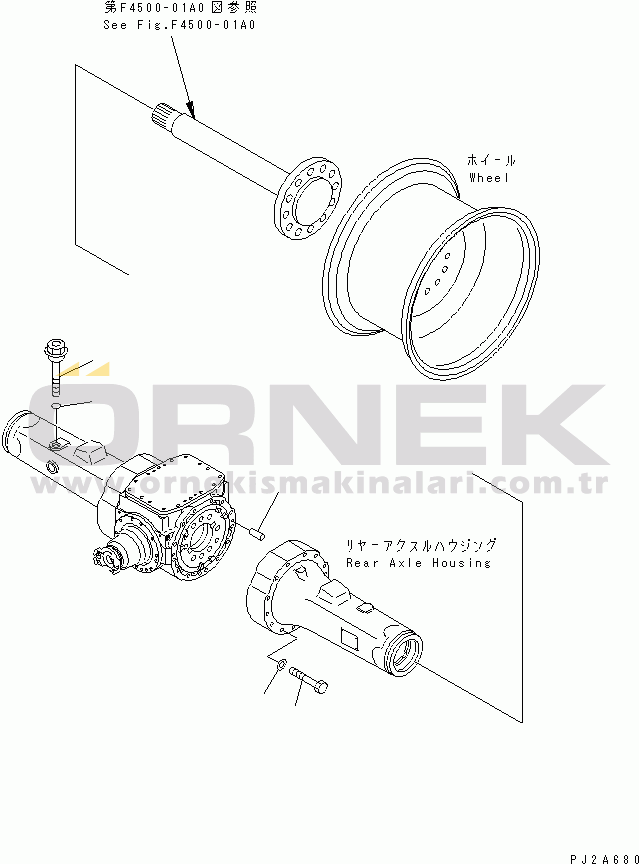 第F4500-01A0図参照
See Fig.F4500-01A0

ホイール
Wheel

ÖRNEK
www.ornekismakinalari.com.tr

リヤーアクスルハウジング
Rear Axle Housing

PJ2A680