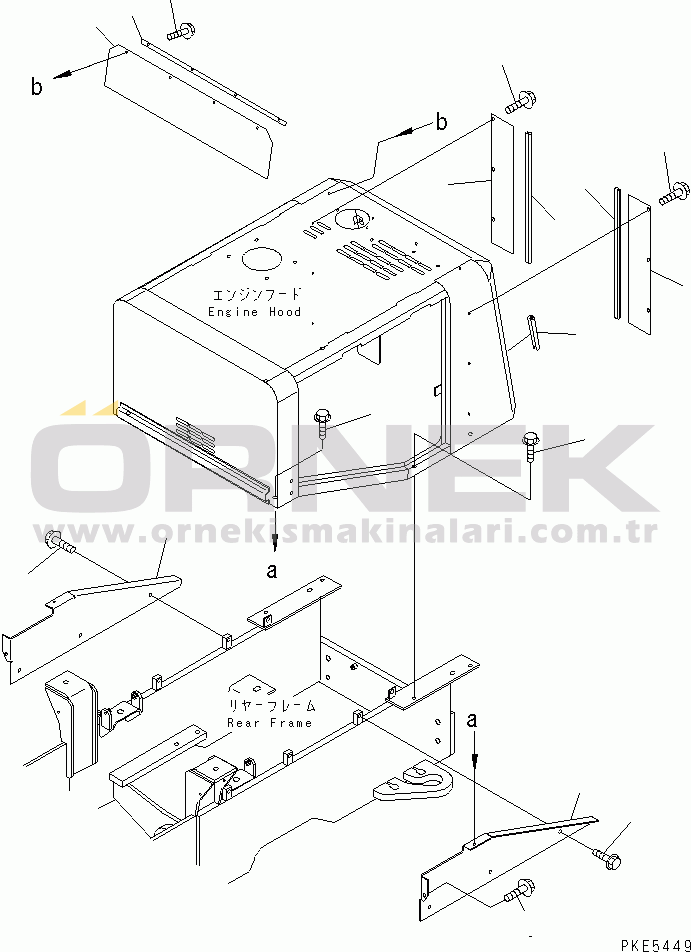 b

b

エンジンフード
Engine Hood

ORNEK
www.ornekismakinalari.com.tr

a

リヤーフレーム
Rear Frame

a

PKE5449