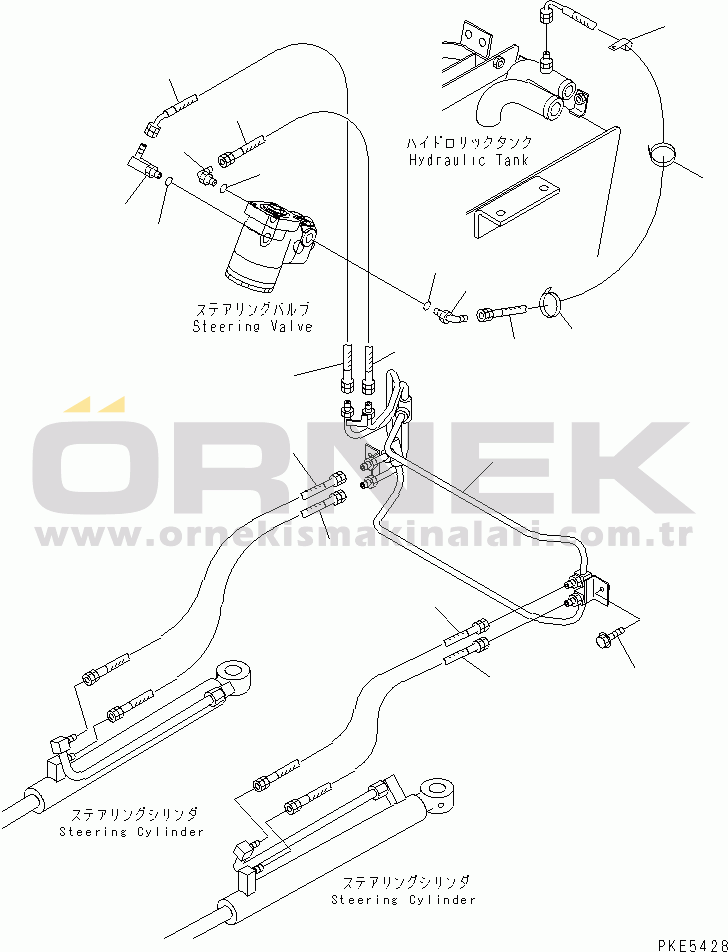 ハイドロリックタンク
Hydraulic Tank

ステアリングバルブ
Steering Valve

ÖRNEK
www.ornekismakinalari.com.tr

ステアリングシリンダ
Steering Cylinder

ステアリングシリンダ
Steering Cylinder

PKE5428