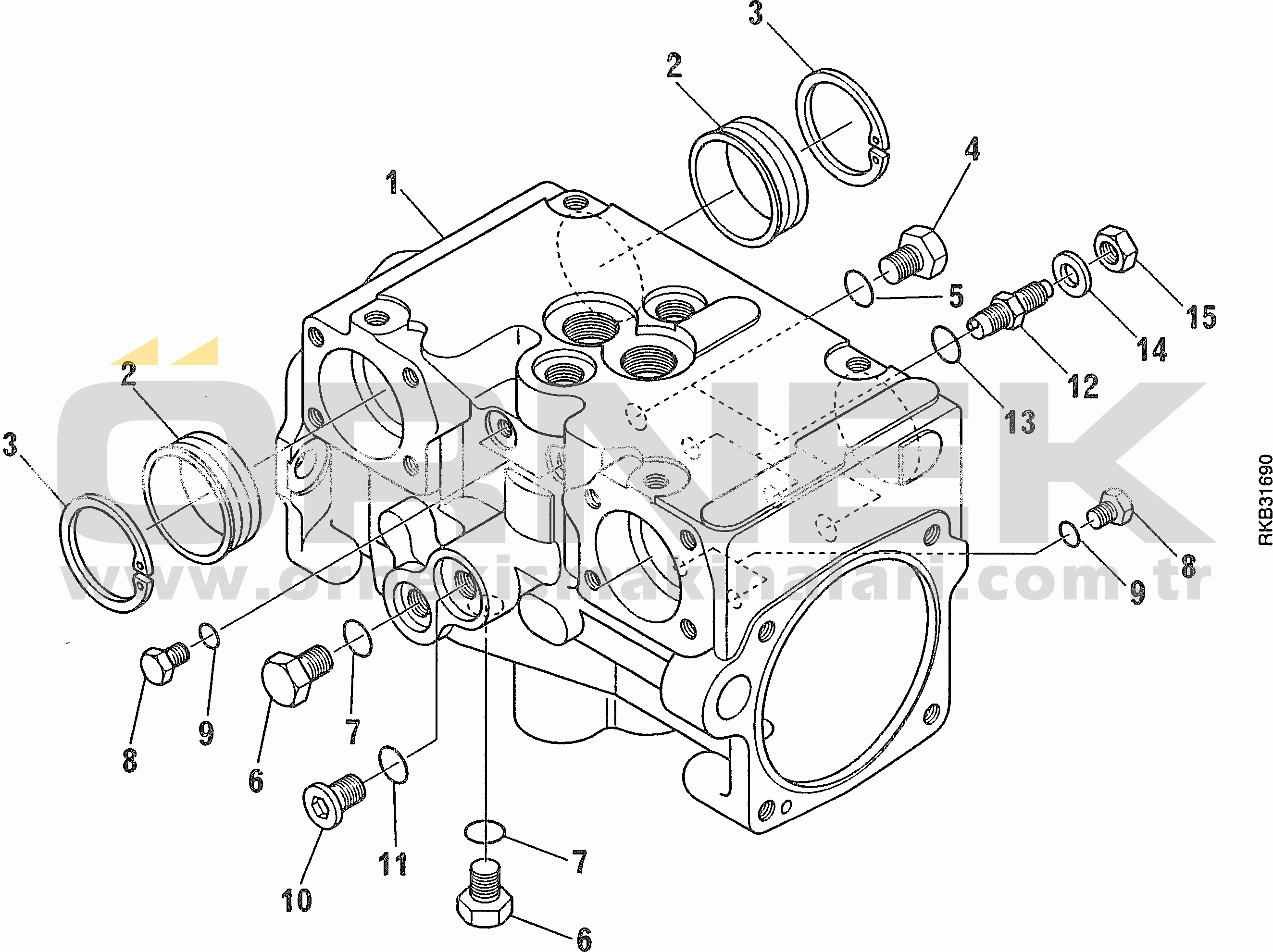 3
2
1
4
5
15
14
12
13
2
3
ÖRNEK
www.ornekismakinalari.com.tr
RKB31690
8
9
8
9
6
7
10
11
7
6