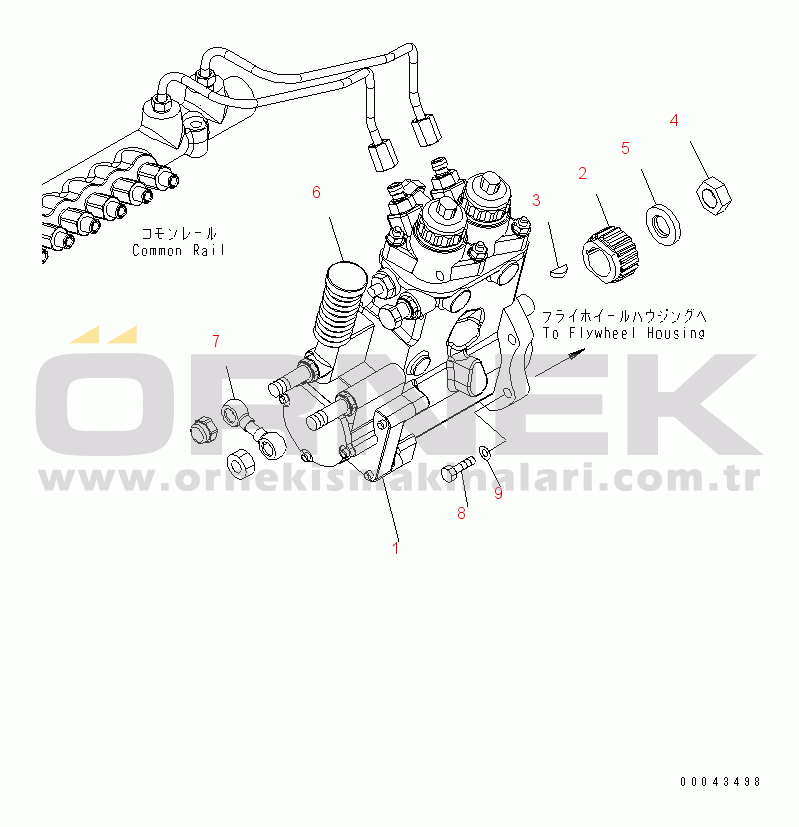 4
5
2
3
6
コモンレール
Common Rail
フライホイールハウジングへ
To Flywheel Housing
7
ÖRNEK
www.ornekismakinalari.com.tr
9
8
1
00043498