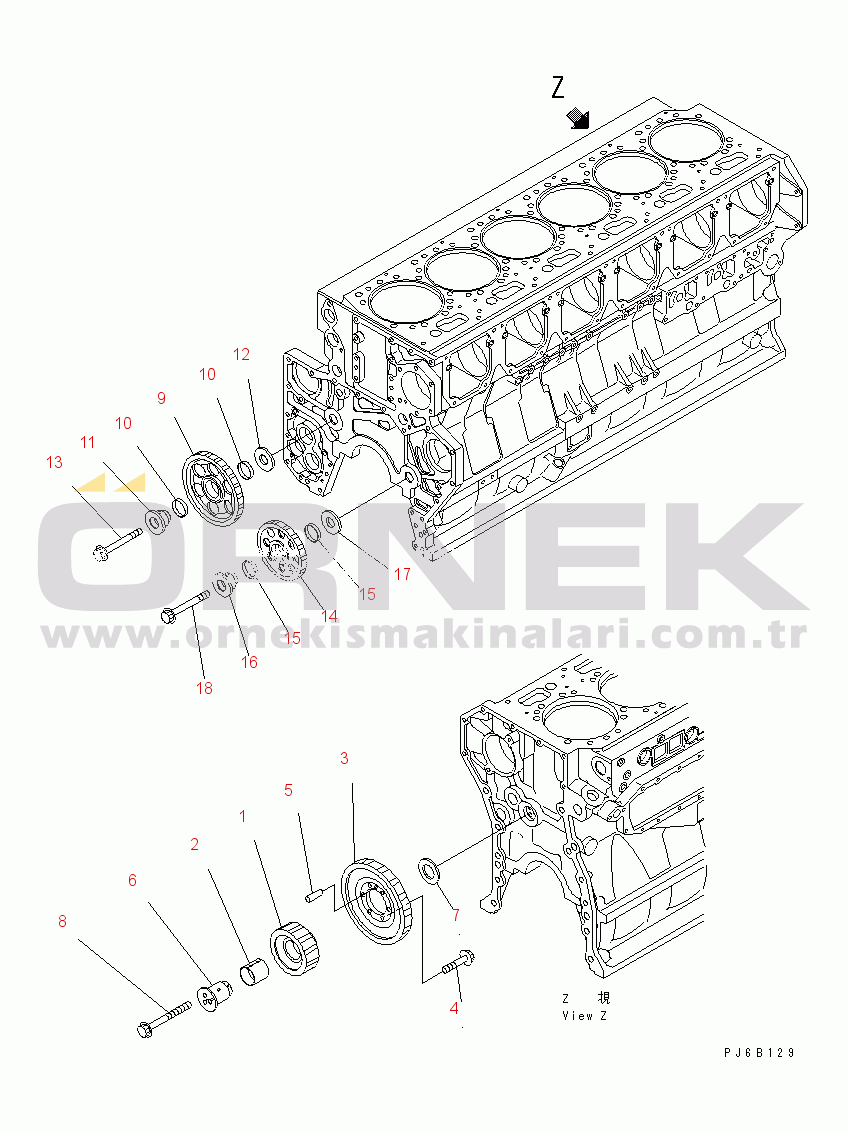 Z

12
10
9
10
11
13
17
15
14
15
16
18

ÖRNEK
www.ornekismakinalari.com.tr

3
5
1
2
6
8
7
4

Z 視
View Z

PJ6B129