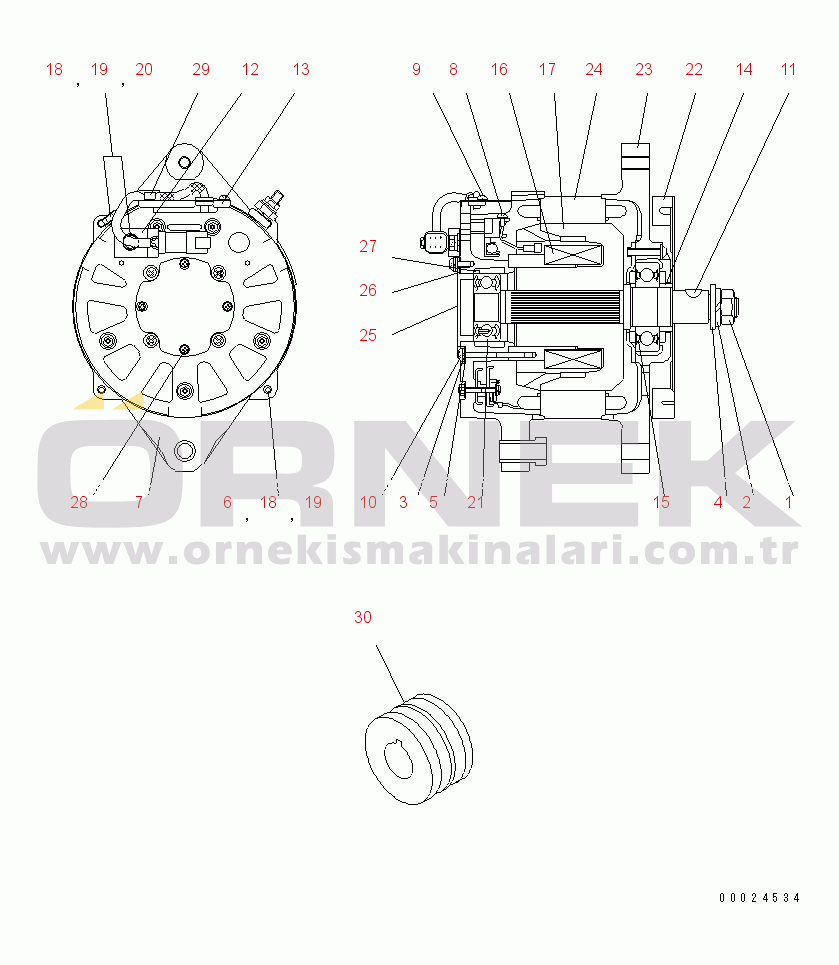 18 , 19 , 20 29 12 13

9 8 16 17 24 23 22 14 11

27

26

25

28 7 6 , 18 , 19

10 3 5 21 15 4 2 1

ÖRNEK

www.ornekismakinalari.com.tr

30

00024534