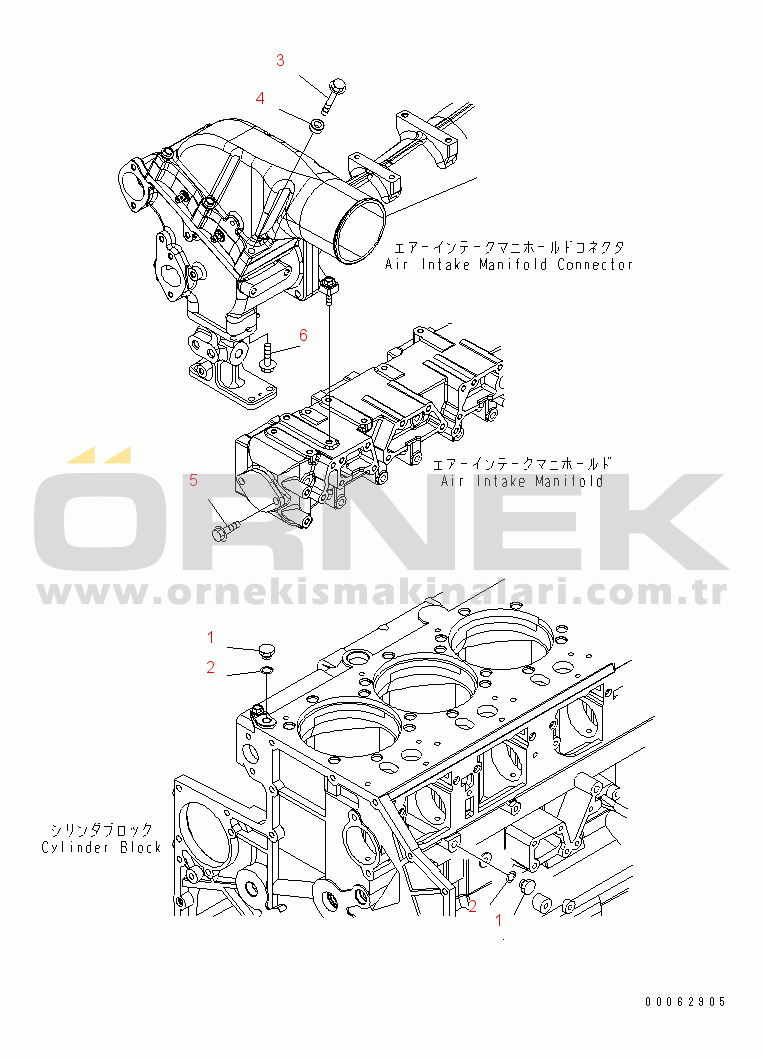 3
4
エアーインテークマニホールドコネクタ
Air Intake Manifold Connector
6
エアーインテークマニホールド
Air Intake Manifold
5
ÖRNEK
www.ornekismakinalari.com.tr
1
2
シリンダブロック
Cylinder Block
2
1
00062905