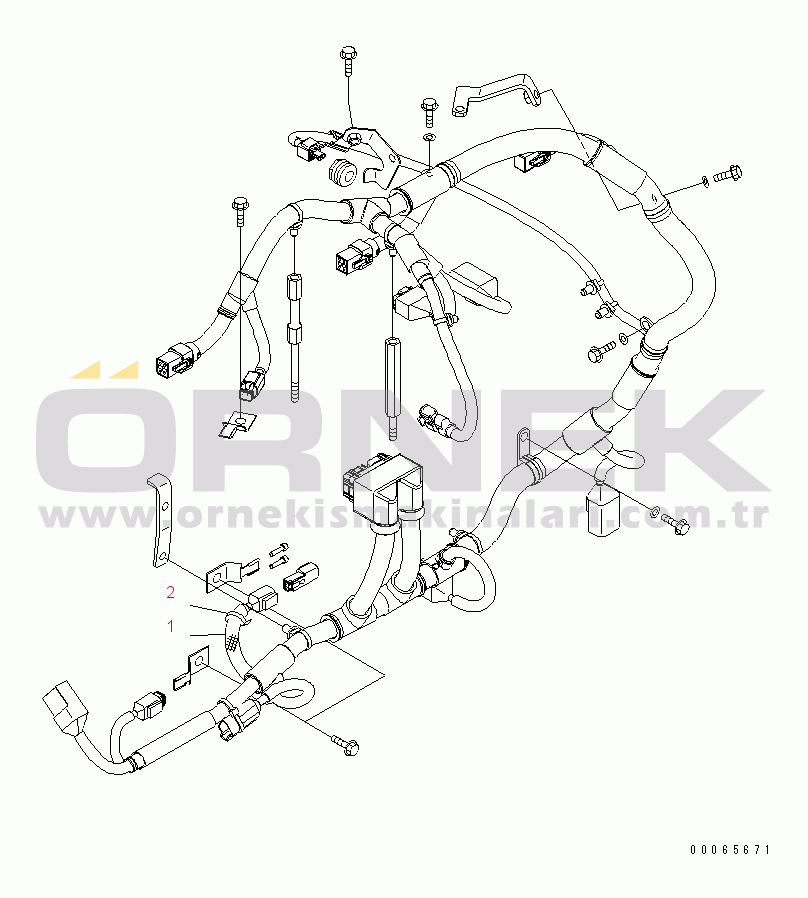 ÖRNEK
www.ornekismakinalari.com.tr
2
1
00065671