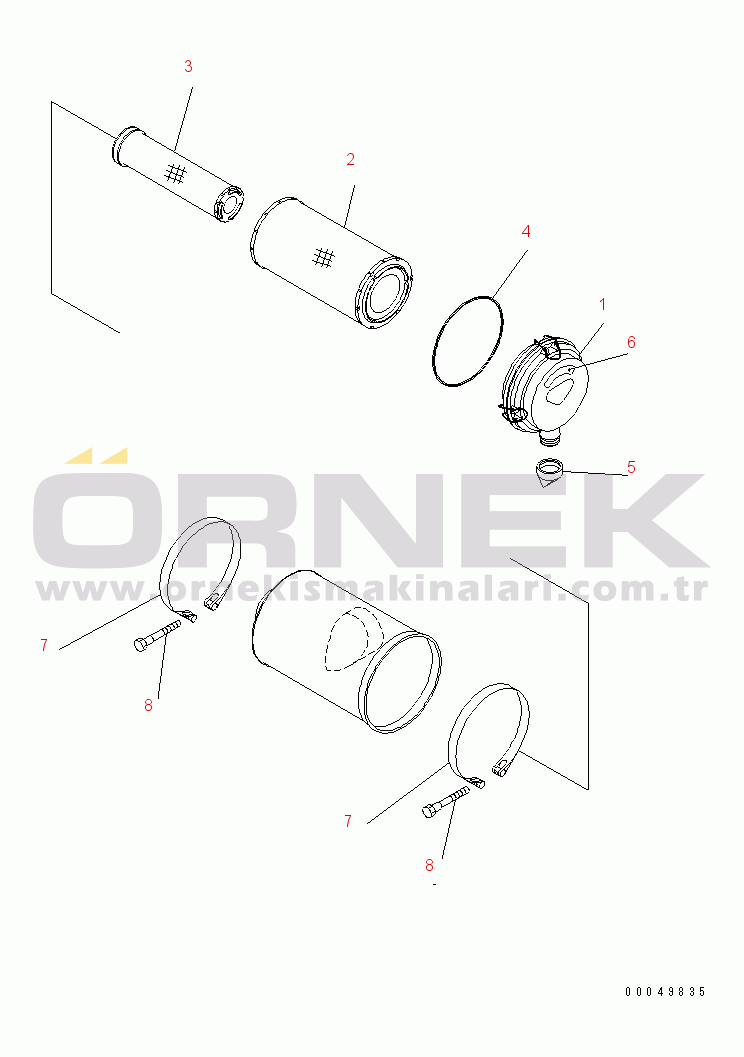 3

2

4

1

6

5

ÖRNEK
www.ornekismakinalari.com.tr

7

8

7

8

00049835