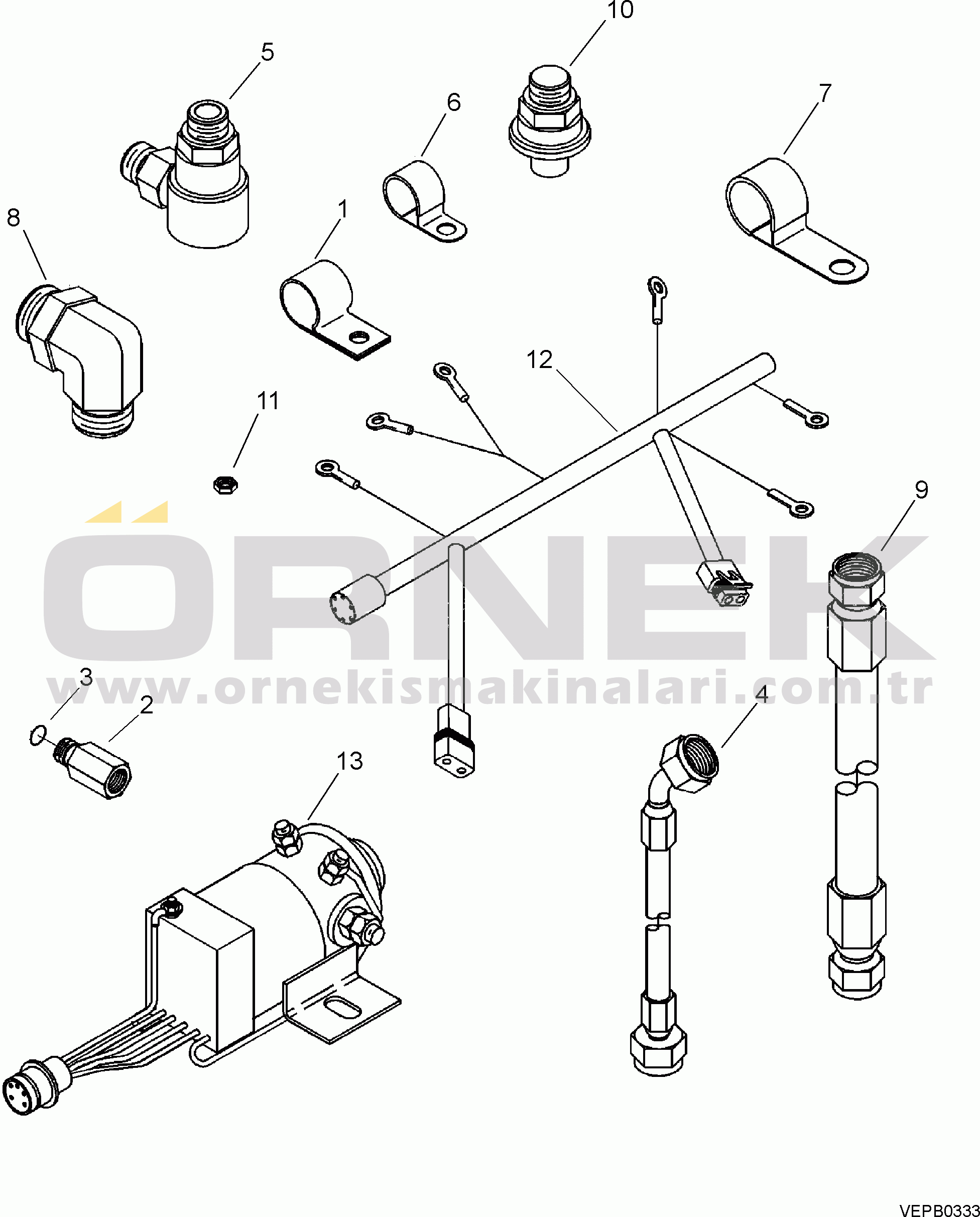 10
5
6
7
8
1
12
11
9
ÖRNEK
www.ornekismakinalari.com.tr
3
2
4
13
VEPB0333