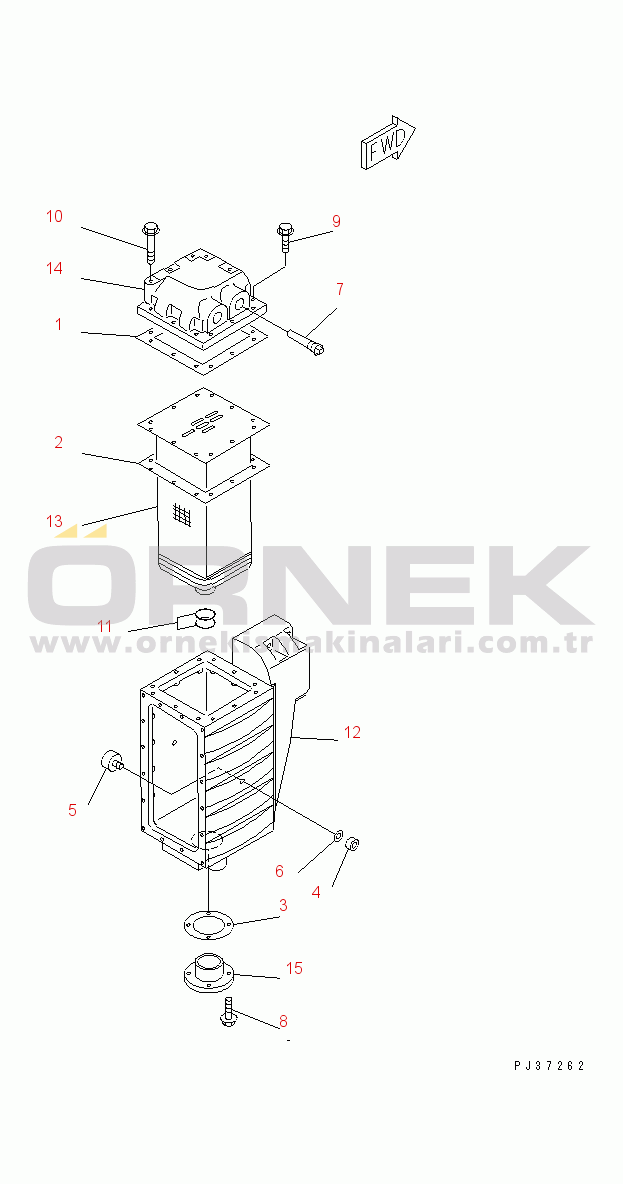 FWD

10
9
14
7
1
2
13
ÖRNEK
www.ornekismakinalari.com.tr
11
12
5
6
4
3
15
8

PJ37262