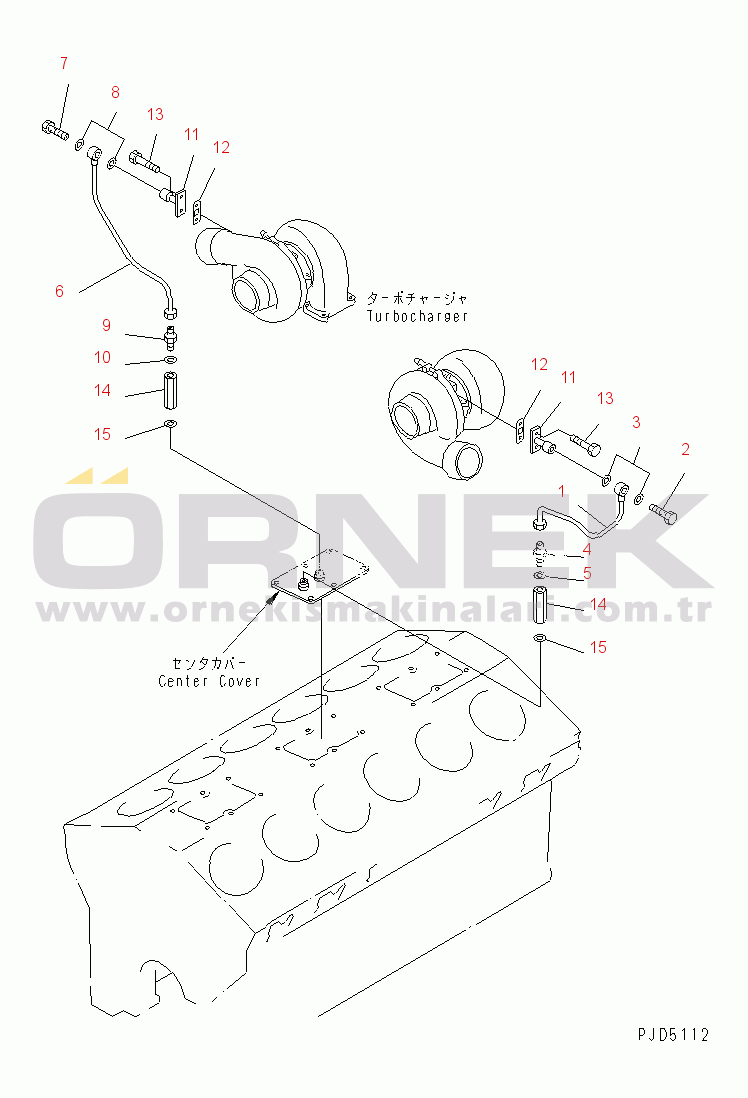 7
8
13
11
12
6
9
10
14
15
ターボチャージャ
Turbocharger
12
11
13
3
2
1
4
5
14
15
ÖRNEK
www.ornekismakinalari.com.tr
センタカバー
Center Cover
PJD5112