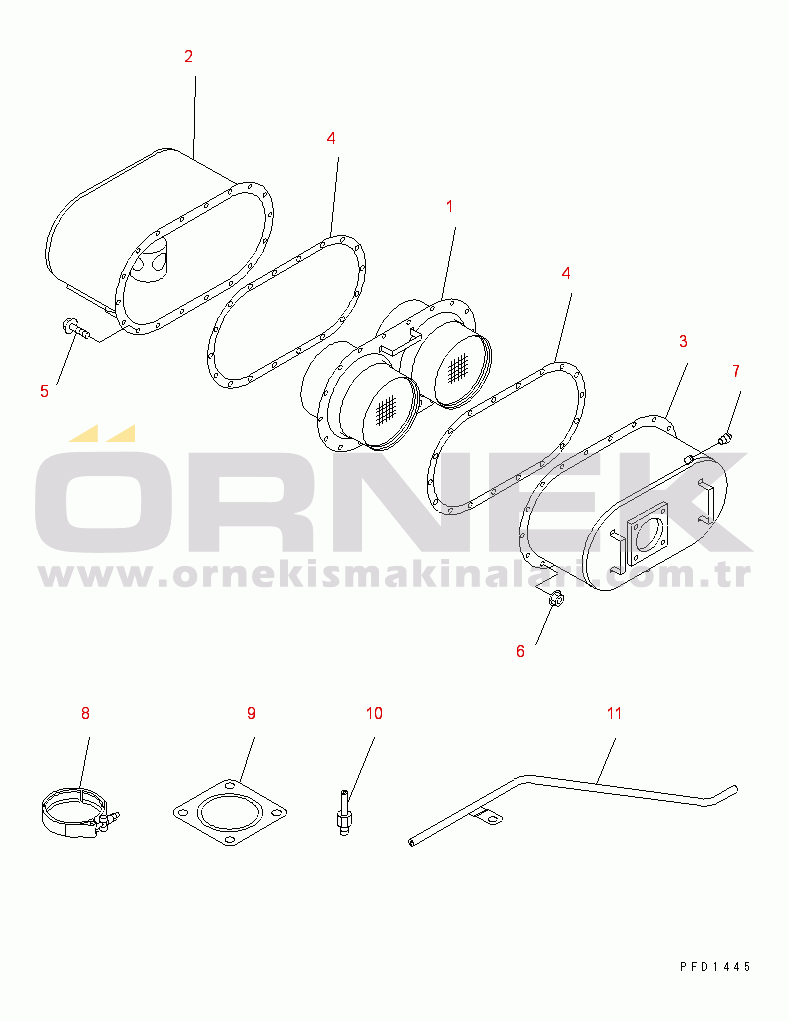 2
4
1
4
3
7
5
ÖRNEK
www.ornekismakinalari.com.tr
6
8
9
10
11
PFD1445